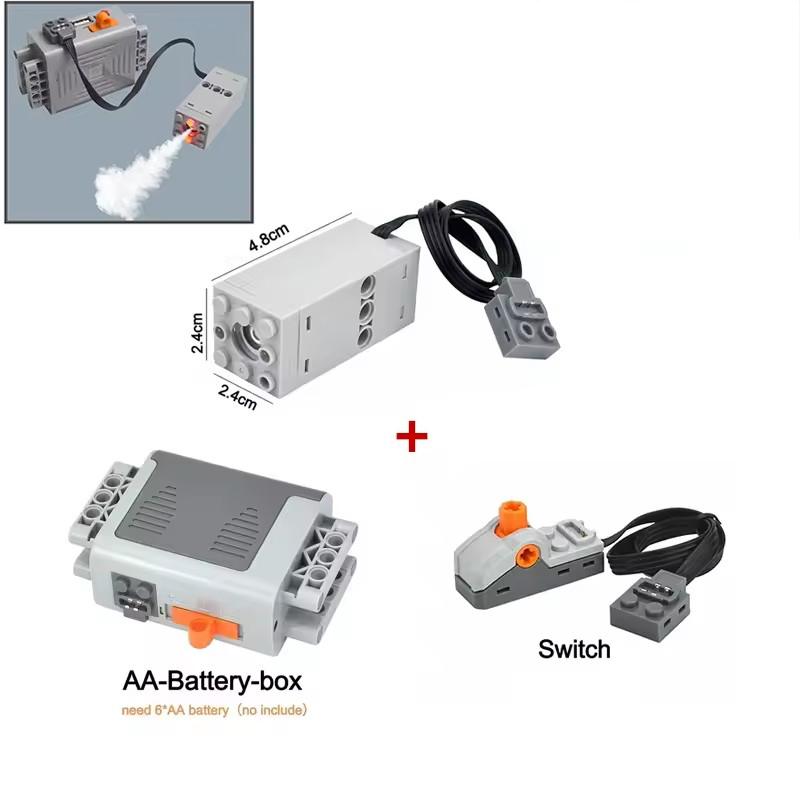 4.8cm
2.4cm
2.4cm
+
AA-Battery-box
need 6*AA battery（no include）
Switch