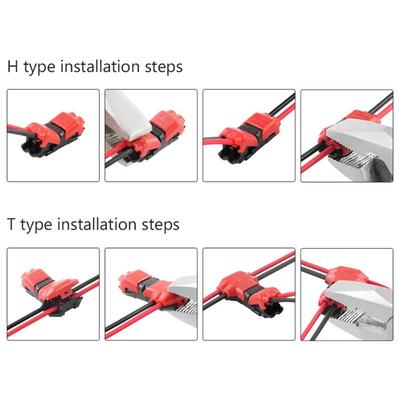 H type installation steps

T type installation steps