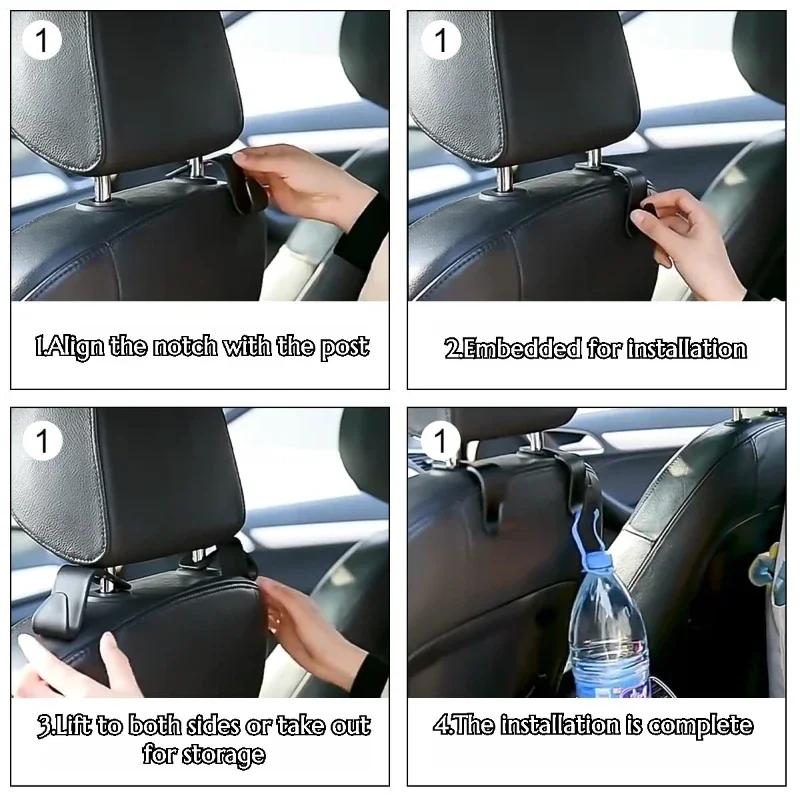 1

1.Align the notch with the post

1

2.Embedded for installation

1

3.Lift to both sides or take out for storage

1

4.The installation is complete