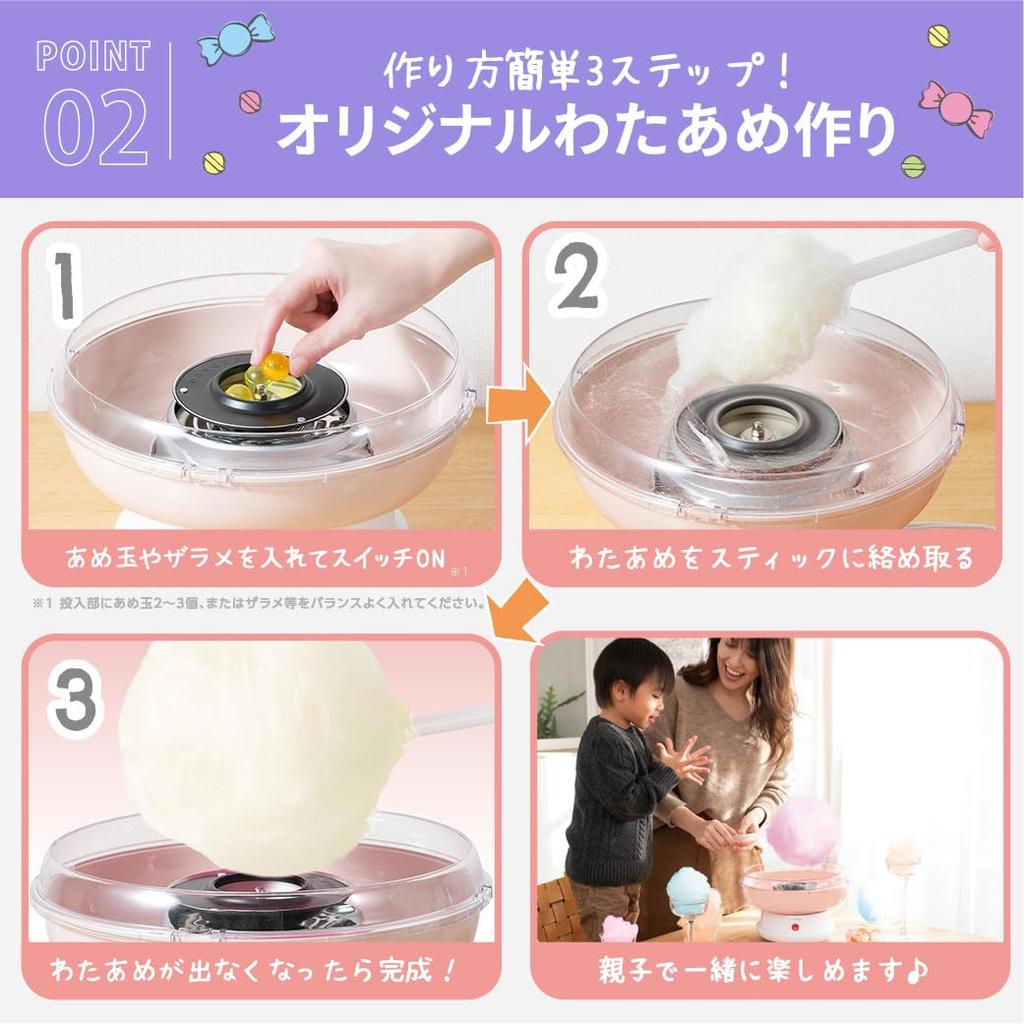 POINT 02

作り方簡単3ステップ！
オリジナルわたあめ作り

1

あめ玉やザラメを入れてスイッチON ※1

2

わたあめをスティックに絡め取る

※1 投入部にあめ玉2〜3個、またはザラメ等をバランスよく入れてください。

3

わたあめが出なくなったら完成！

親子で一緒に楽しめます♪