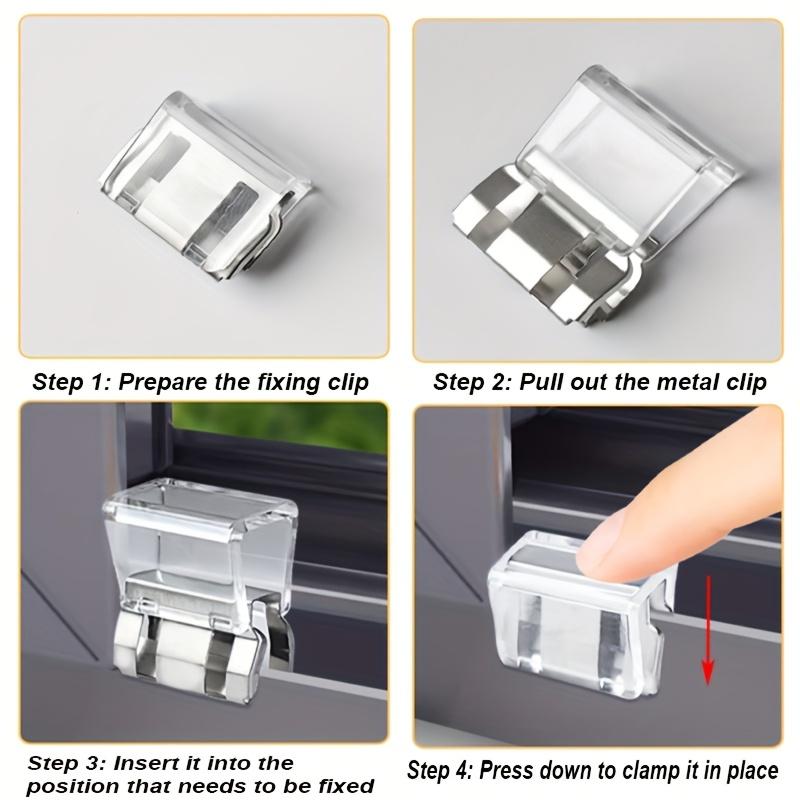 Step 1: Prepare the fixing clip

Step 2: Pull out the metal clip

Step 3: Insert it into the position that needs to be fixed

Step 4: Press down to clamp it in place