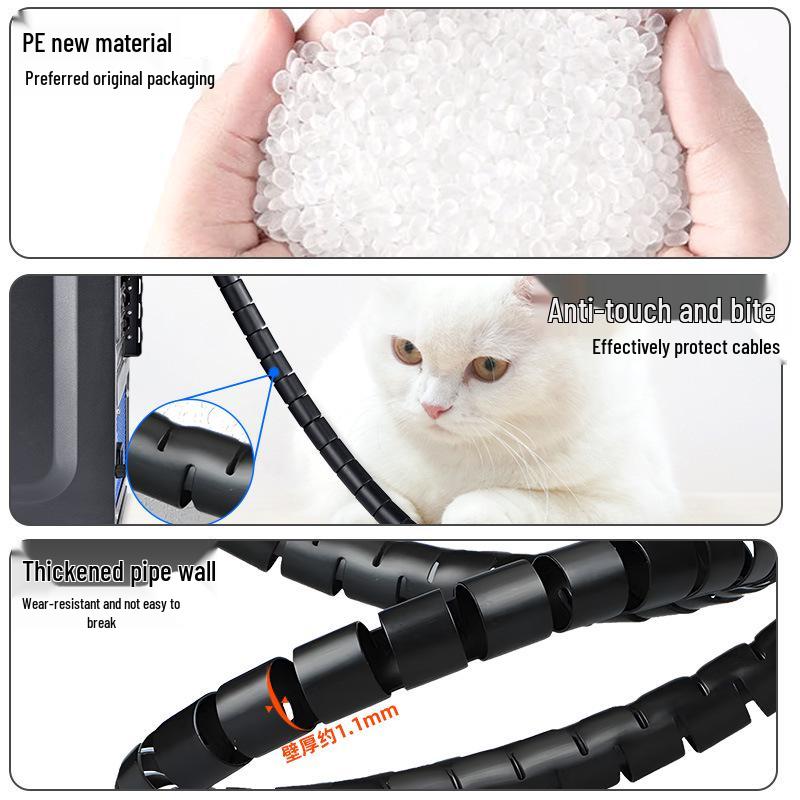 PE new material

Preferred original packaging

Anti-touch and bite

Effectively protect cables

Thickened pipe wall

Wear-resistant and not easy to break

壁厚约1.1mm