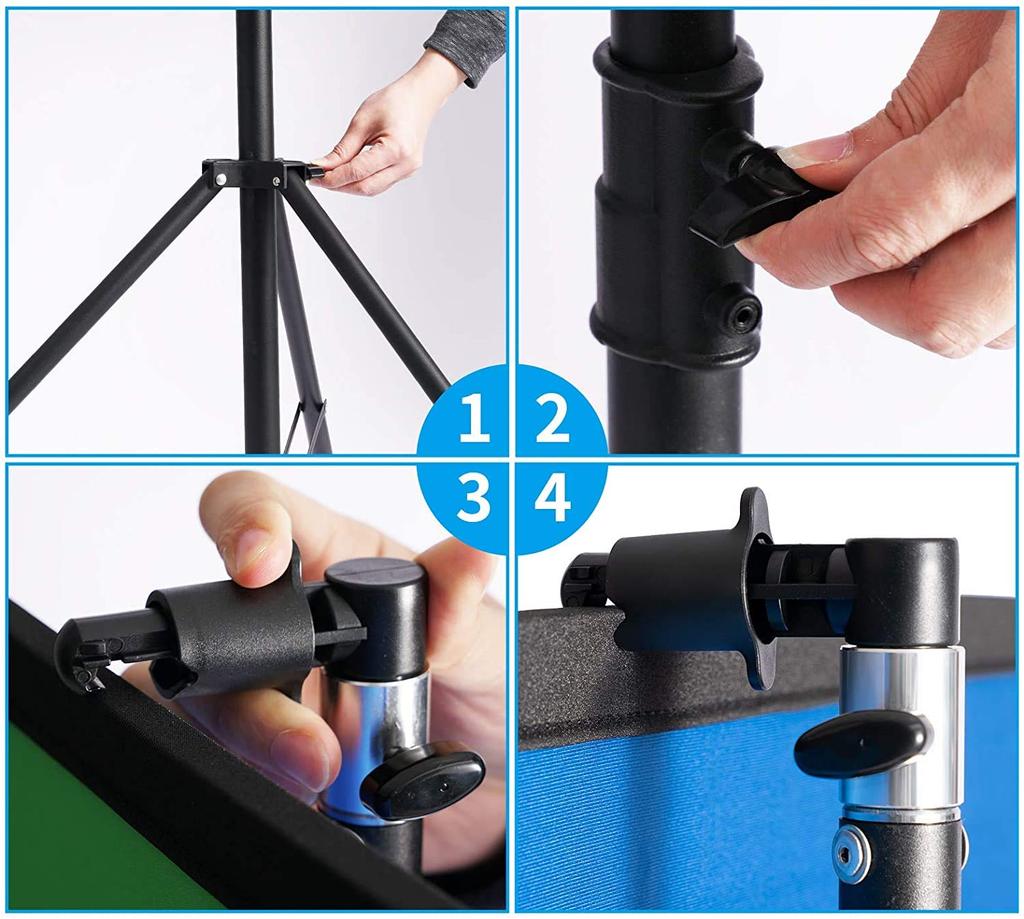 1
2
3
4