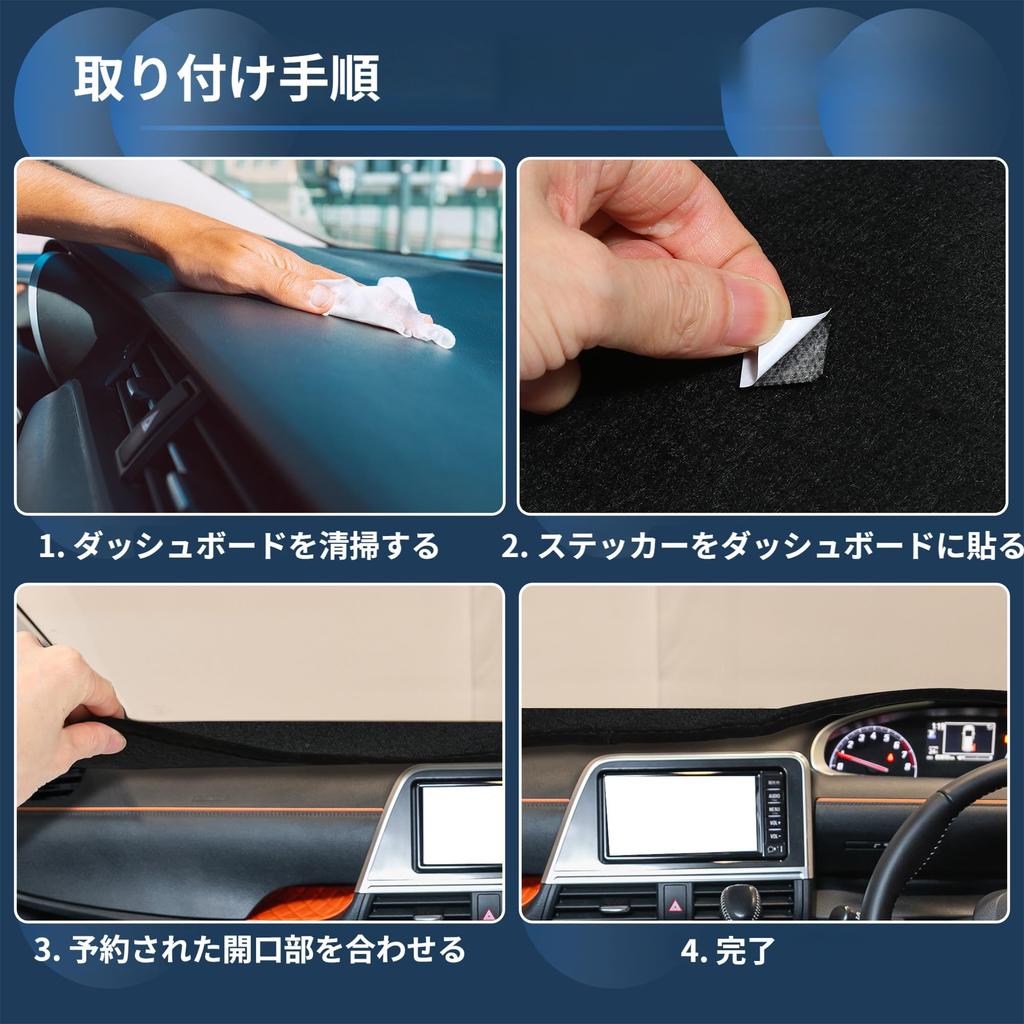 取り付け手順

1. ダッシュボードを清掃する

2. ステッカーをダッシュボードに貼る

3. 予約された開口部を合わせる

4. 完了