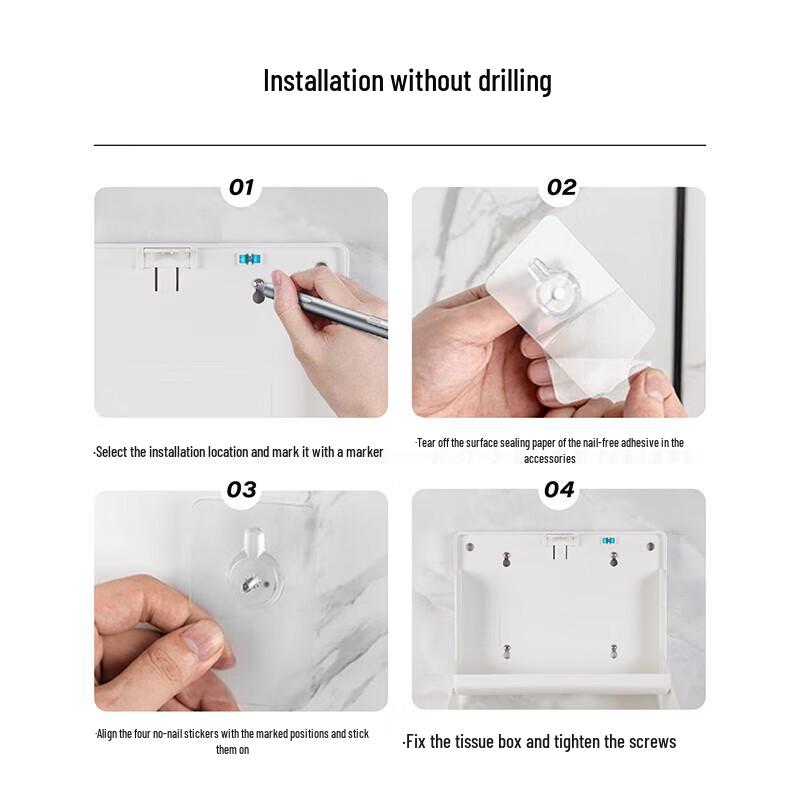 Installation without drilling

01

·Select the installation location and mark it with a marker

02

·Tear off the surface sealing paper of the nail-free adhesive in the accessories

03

·Align the four no-nail stickers with the marked positions and stick them on

04

·Fix the tissue box and tighten the screws