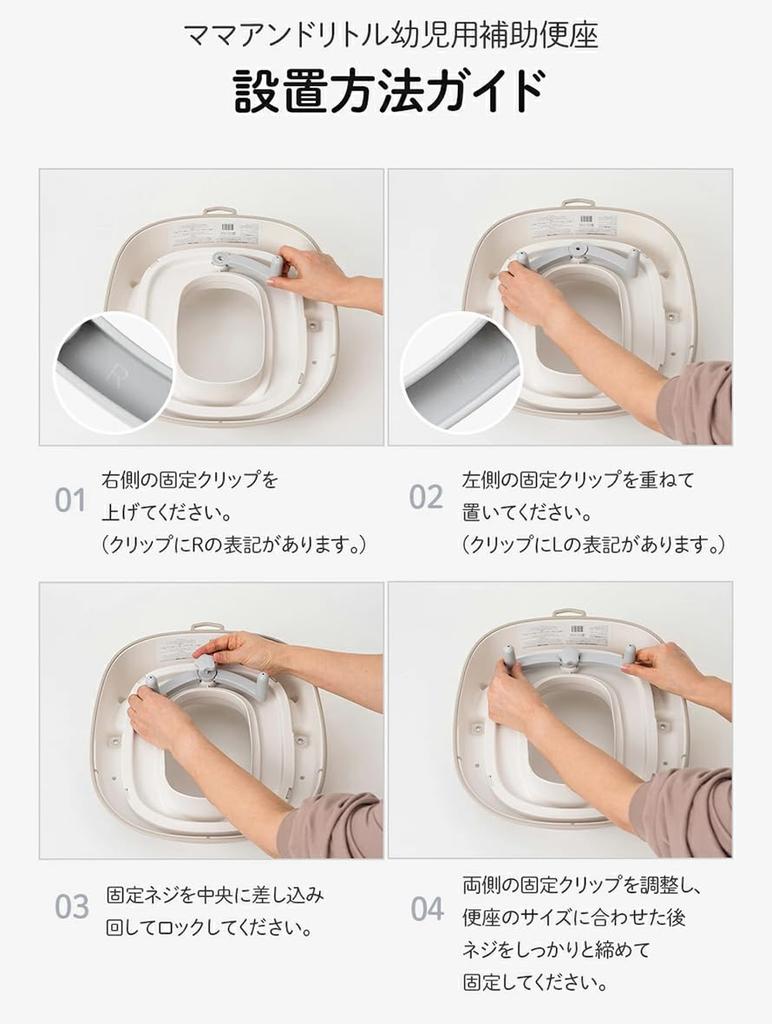 ママアンドリトル幼児用補助便座

設置方法ガイド

R

01 右側の固定クリップを上げてください。
（クリップにRの表記があります。）

02 左側の固定クリップを重ねて置いてください。
（クリップにLの表記があります。）

03 固定ネジを中央に差し込み回してロックしてください。

04 両側の固定クリップを調整し、便座のサイズに合わせた後ネジをしっかりと締めて固定してください。