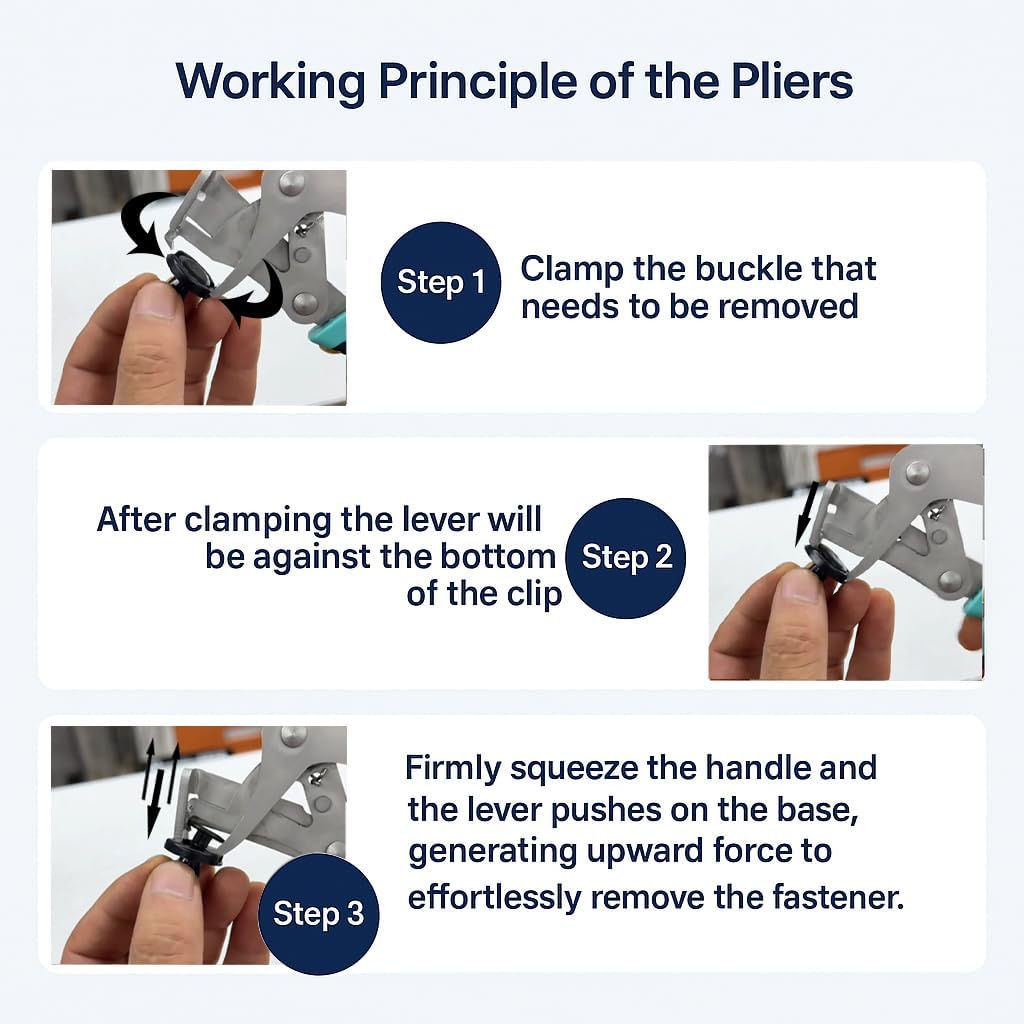 Working Principle of the Pliers

Step 1

Clamp the buckle that needs to be removed

After clamping the lever will be against the bottom of the clip

Step 2

Step 3

Firmly squeeze the handle and the lever pushes on the base, generating upward force to effortlessly remove the fastener.