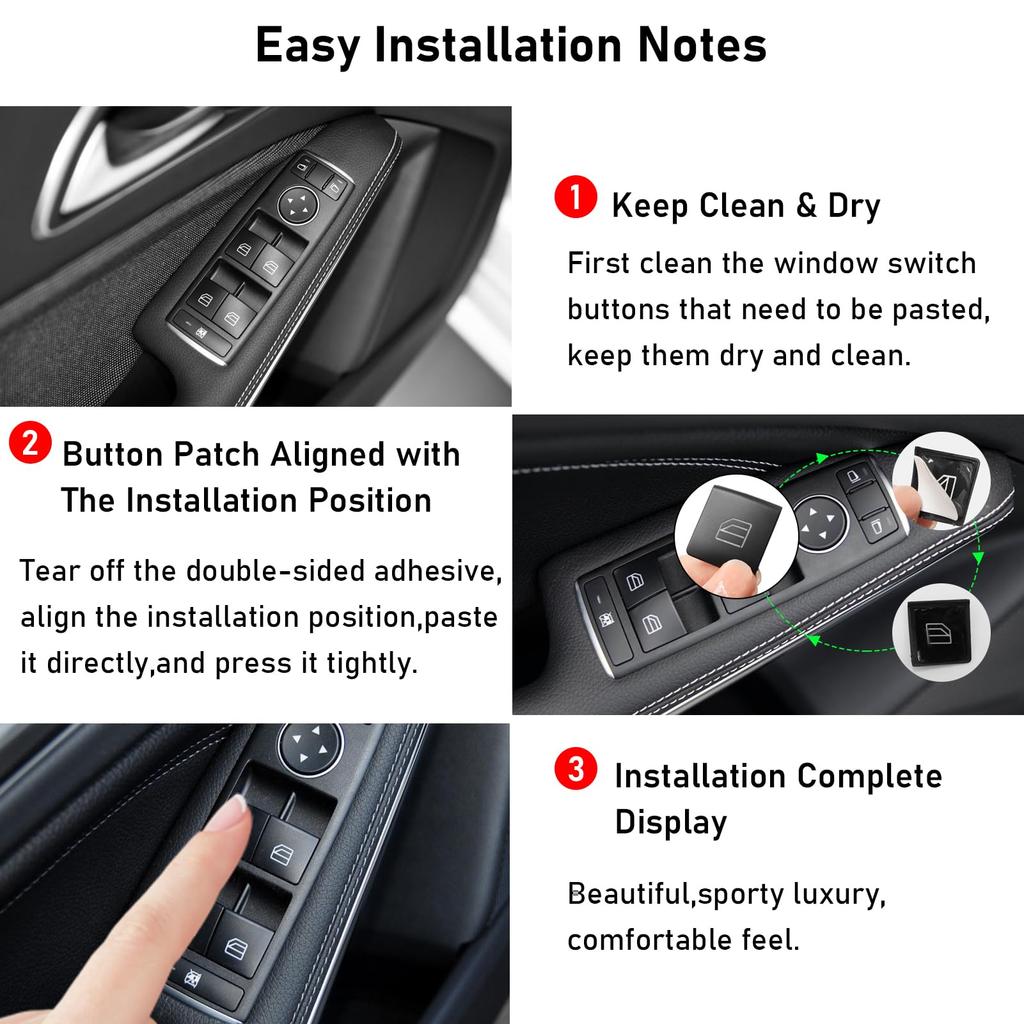 Easy Installation Notes

1 Keep Clean & Dry

First clean the window switch buttons that need to be pasted, keep them dry and clean.

2 Button Patch Aligned with The Installation Position

Tear off the double-sided adhesive, align the installation position,paste it directly,and press it tightly.

3 Installation Complete Display

Beautiful,sporty luxury, comfortable feel.