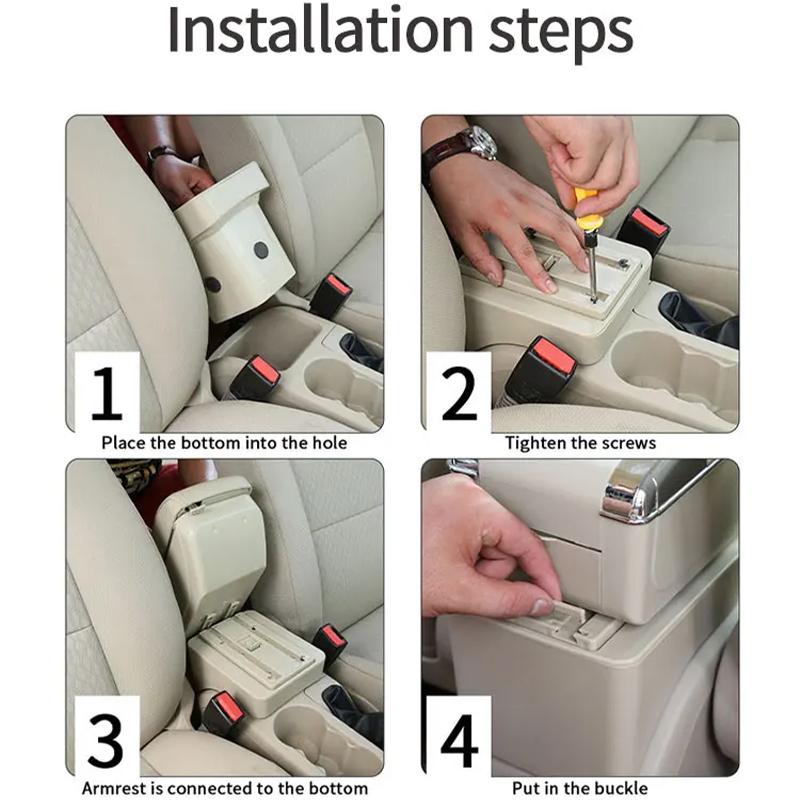 Installation steps

1
Place the bottom into the hole

2
Tighten the screws

3
Armrest is connected to the bottom

4
Put in the buckle