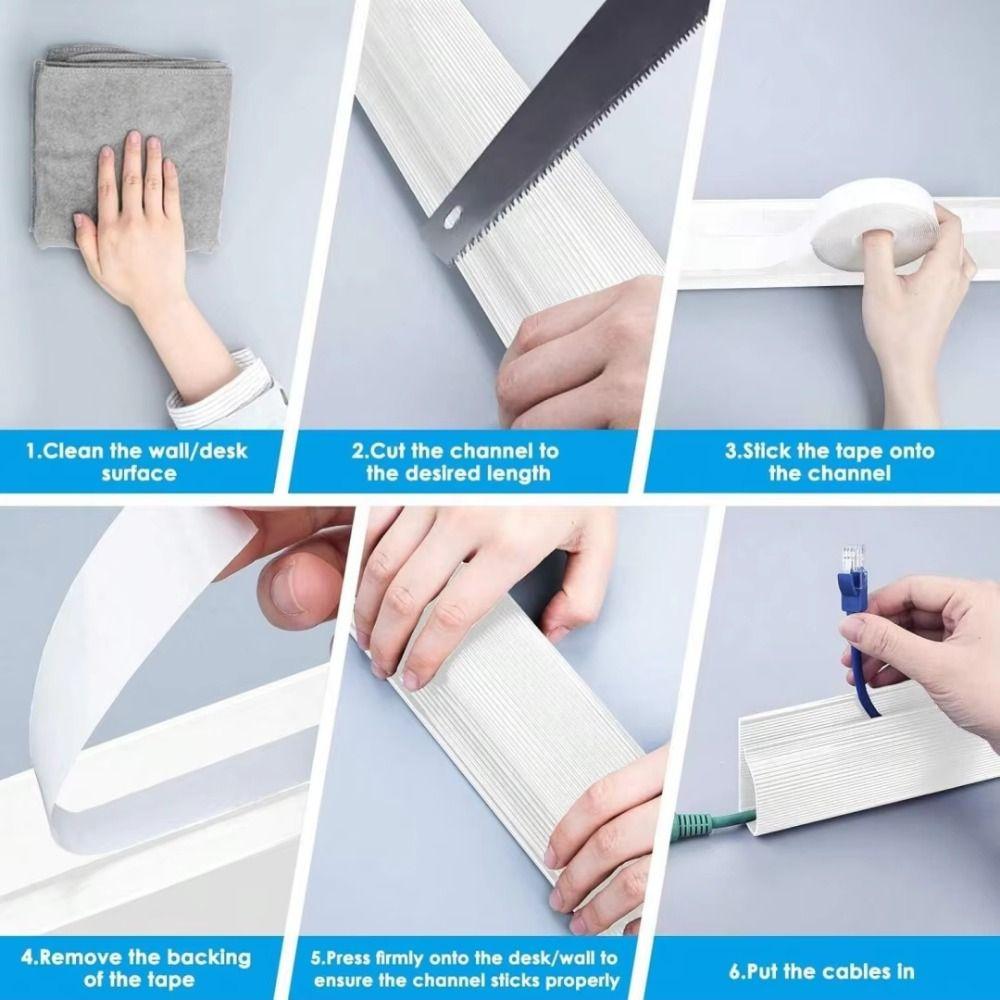 1.Clean the wall/desk surface

2.Cut the channel to the desired length

3.Stick the tape onto the channel

4.Remove the backing of the tape

5.Press firmly onto the desk/wall to ensure the channel sticks properly

6.Put the cables in