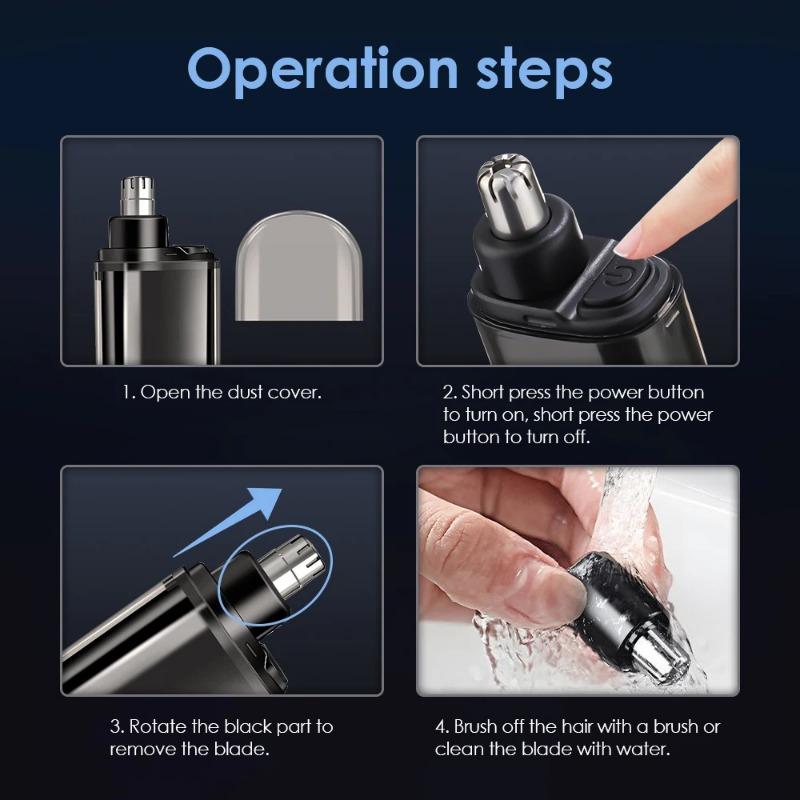 Operation steps

1. Open the dust cover.

2. Short press the power button to turn on, short press the power button to turn off.

3. Rotate the black part to remove the blade.

4. Brush off the hair with a brush or clean the blade with water.