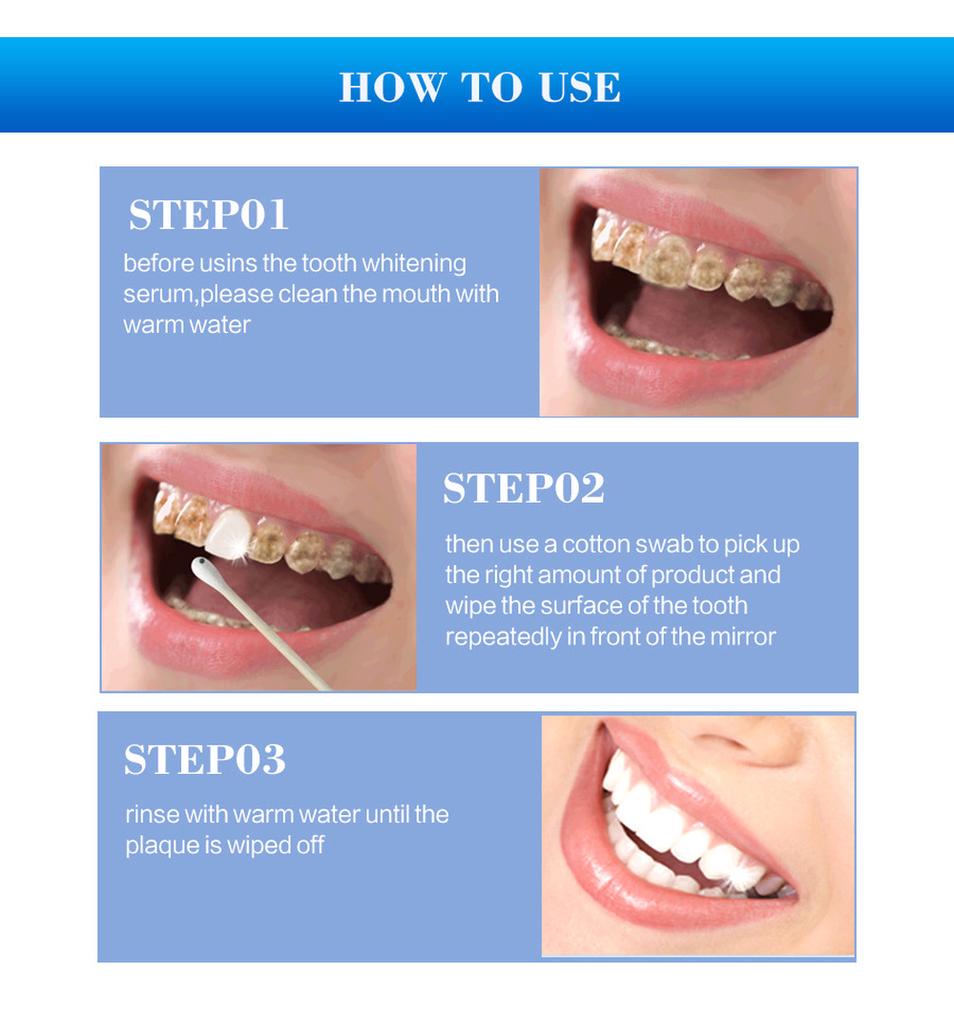 HOW TO USE

STEP01
before usins the tooth whitening serum,please clean the mouth with warm water

STEP02
then use a cotton swab to pick up the right amount of product and wipe the surface of the tooth repeatedly in front of the mirror

STEP03
rinse with warm water until the plaque is wiped off