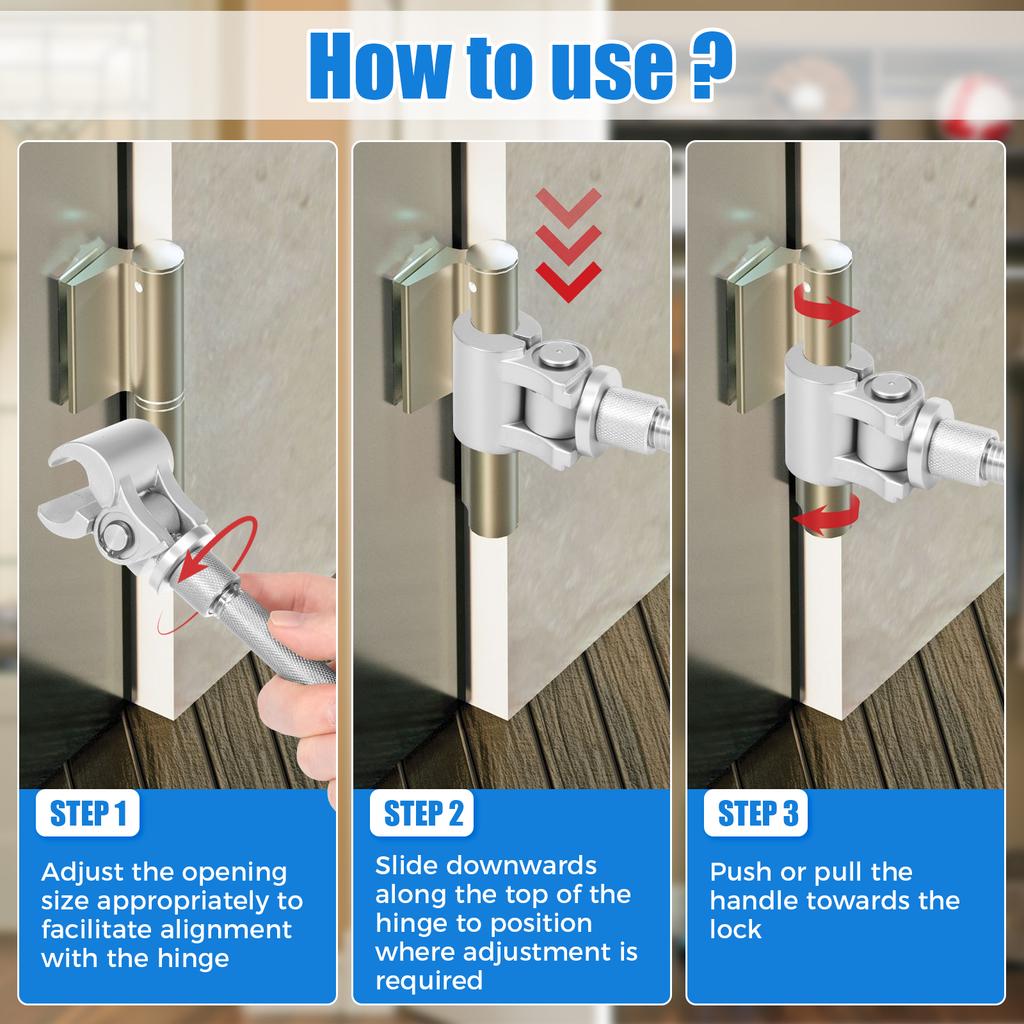 How to use ?

STEP 1

Adjust the opening size appropriately to facilitate alignment with the hinge

STEP 2

Slide downwards along the top of the hinge to position where adjustment is required

STEP 3

Push or pull the handle towards the lock