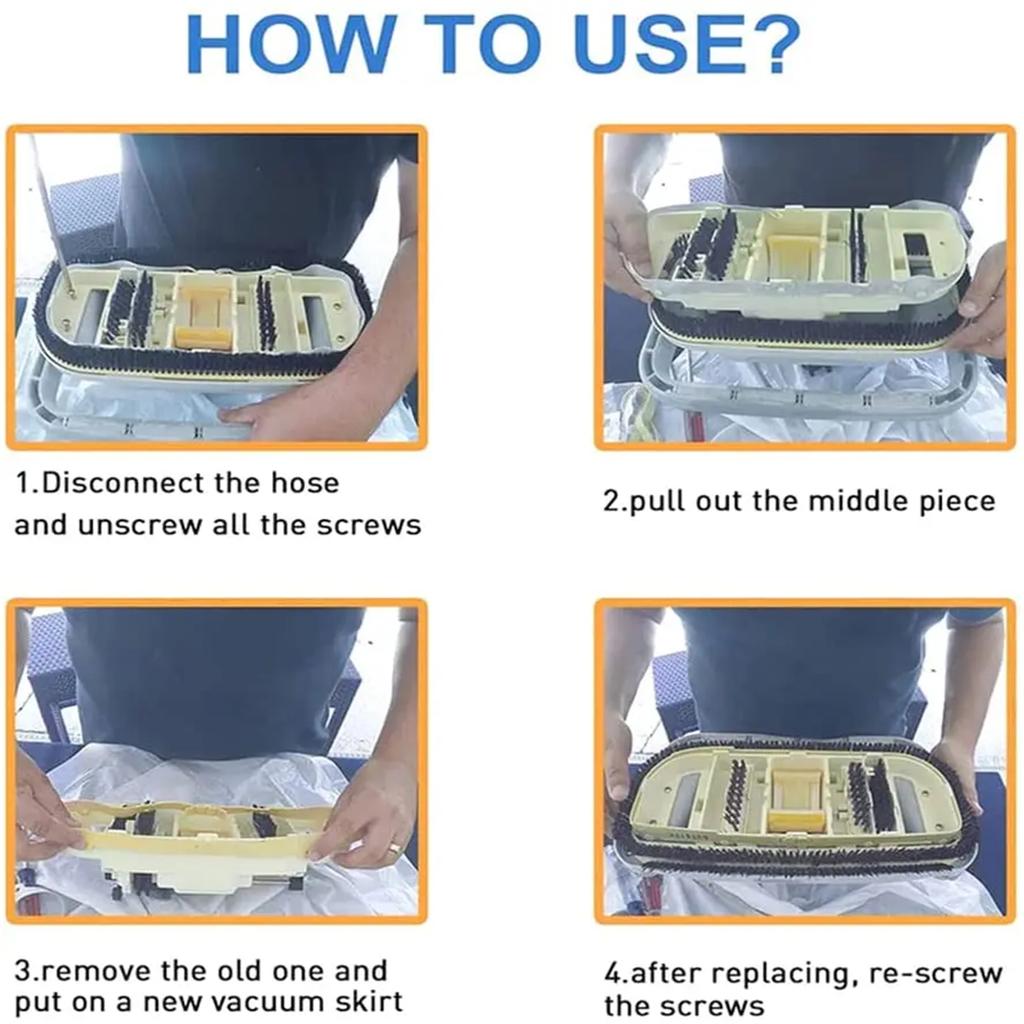 HOW TO USE?

1.Disconnect the hose and unscrew all the screws

2.pull out the middle piece

3.remove the old one and put on a new vacuum skirt

4.after replacing, re-screw the screws