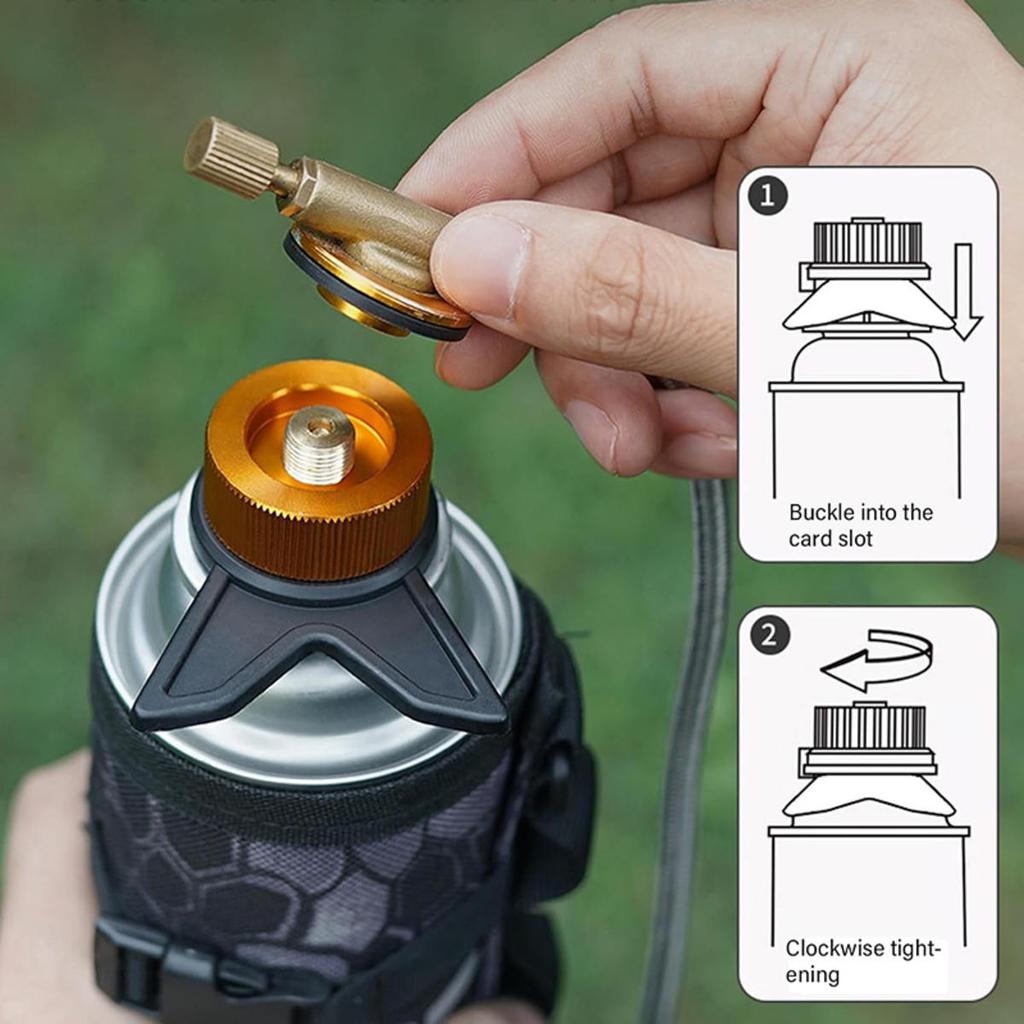 1

Buckle into the card slot

2

Clockwise tightening