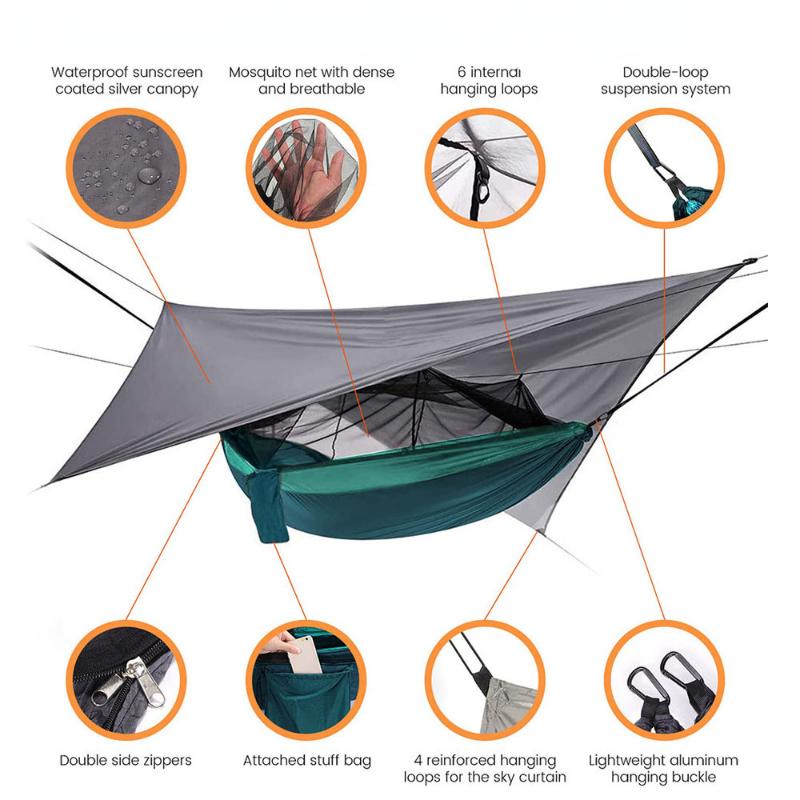 Waterproof sunscreen coated silver canopy

Mosquito net with dense and breathable

6 internal hanging loops

Double-loop suspension system

Double side zippers

Attached stuff bag

4 reinforced hanging loops for the sky curtain

Lightweight aluminum hanging buckle