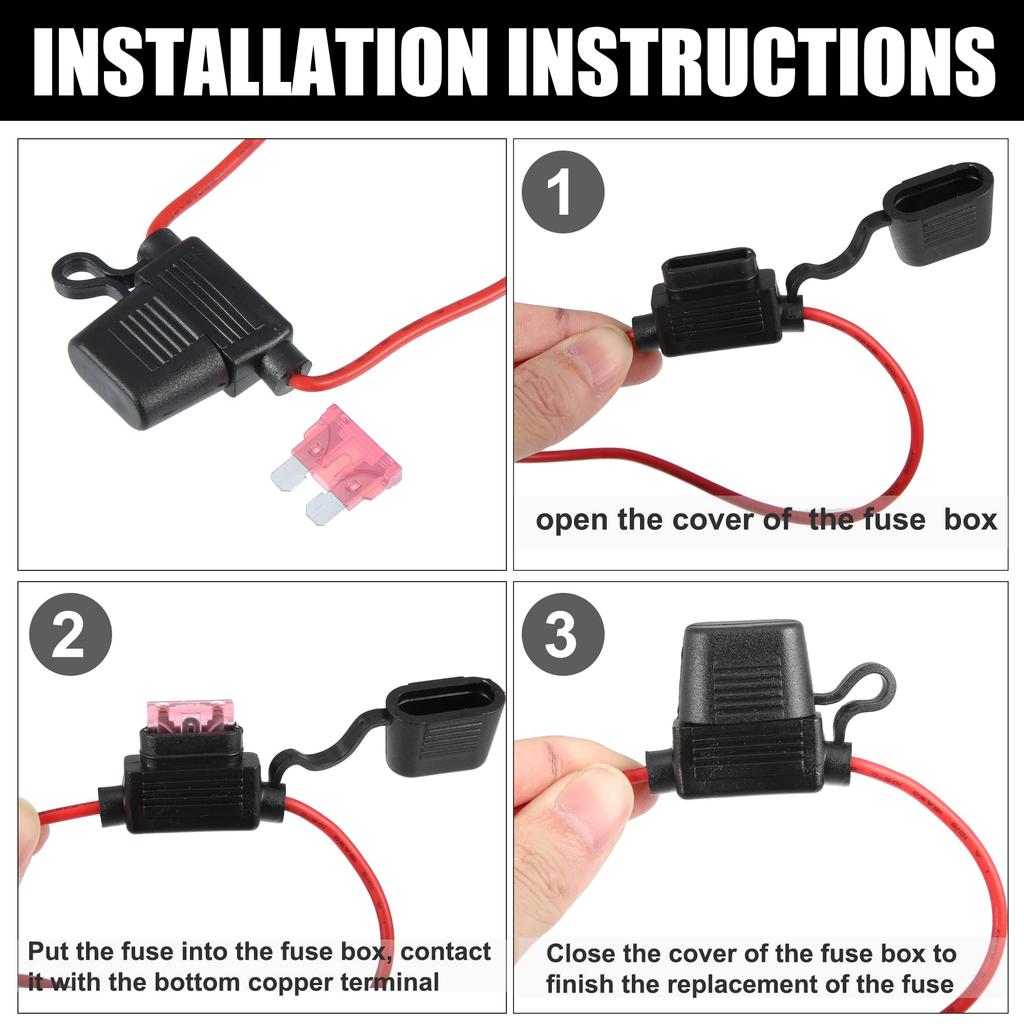 INSTALLATION INSTRUCTIONS

1

open the cover of the fuse box

2

Put the fuse into the fuse box, contact it with the bottom copper terminal

3

Close the cover of the fuse box to finish the replacement of the fuse