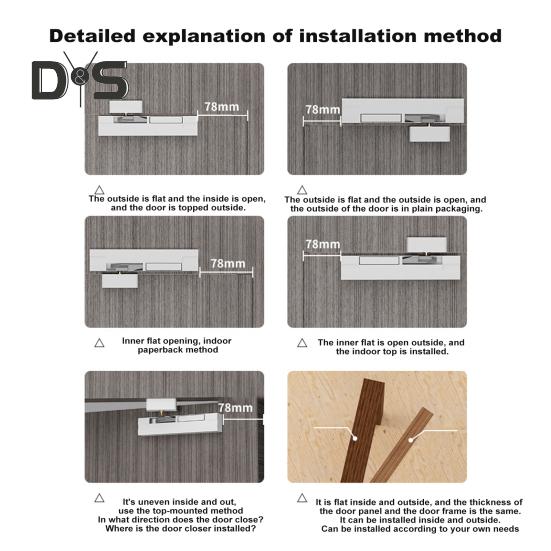 Detailed explanation of installation method

D&S

78mm

△ The outside is flat and the inside is open, and the door is topped outside.

78mm

△ The outside is flat and the outside is open, and the outside of the door is in plain packaging.

78mm

△ Inner flat opening, indoor paperback method

78mm

△ The inner flat is open outside, and the indoor top is installed.

78mm

△ It's uneven inside and out, use the top-mounted method In what direction does the door close? Where is the door closer installed?

△ It is flat inside and outside, and the thickness of the door panel and the door frame is the same. It can be installed inside and outside. Can be installed according to your own needs