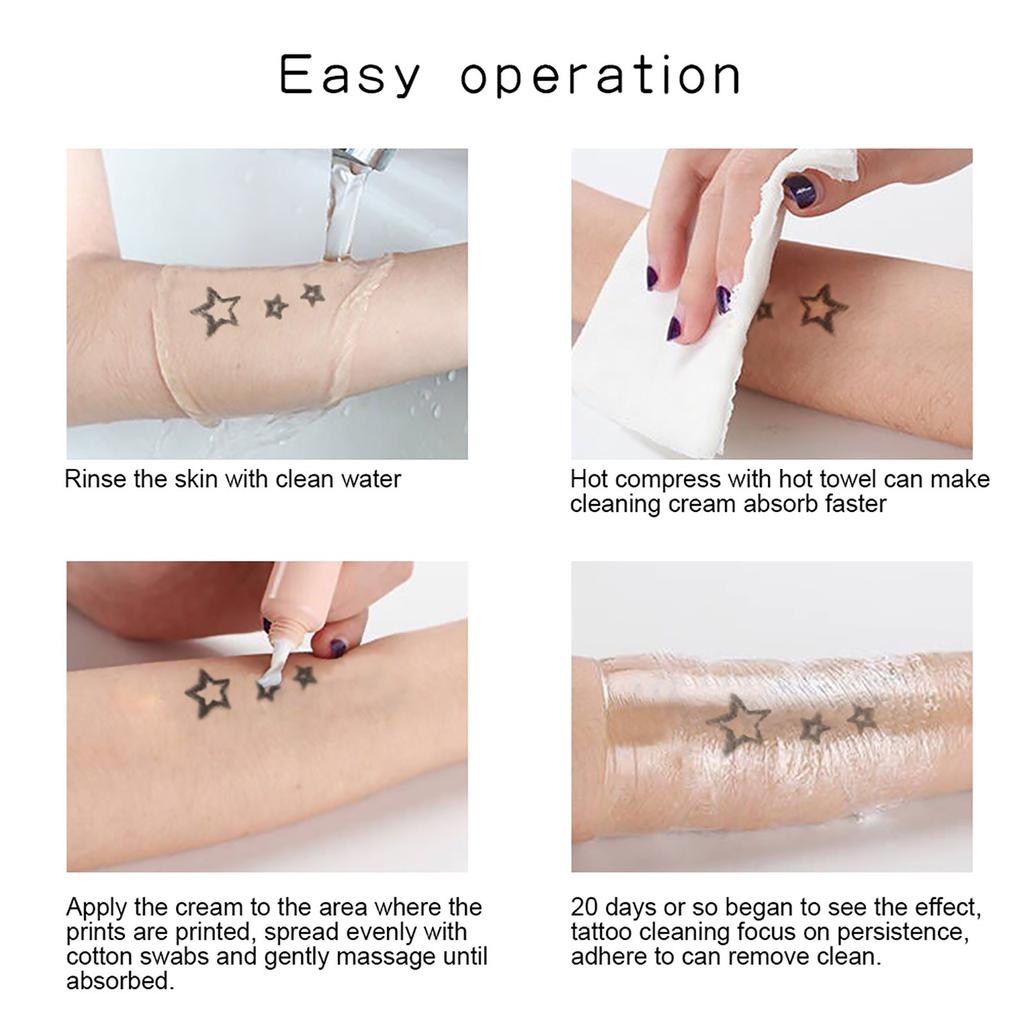 Easy operation

Rinse the skin with clean water

Hot compress with hot towel can make cleaning cream absorb faster

Apply the cream to the area where the prints are printed, spread evenly with cotton swabs and gently massage until absorbed.

20 days or so began to see the effect, tattoo cleaning focus on persistence, adhere to can remove clean.