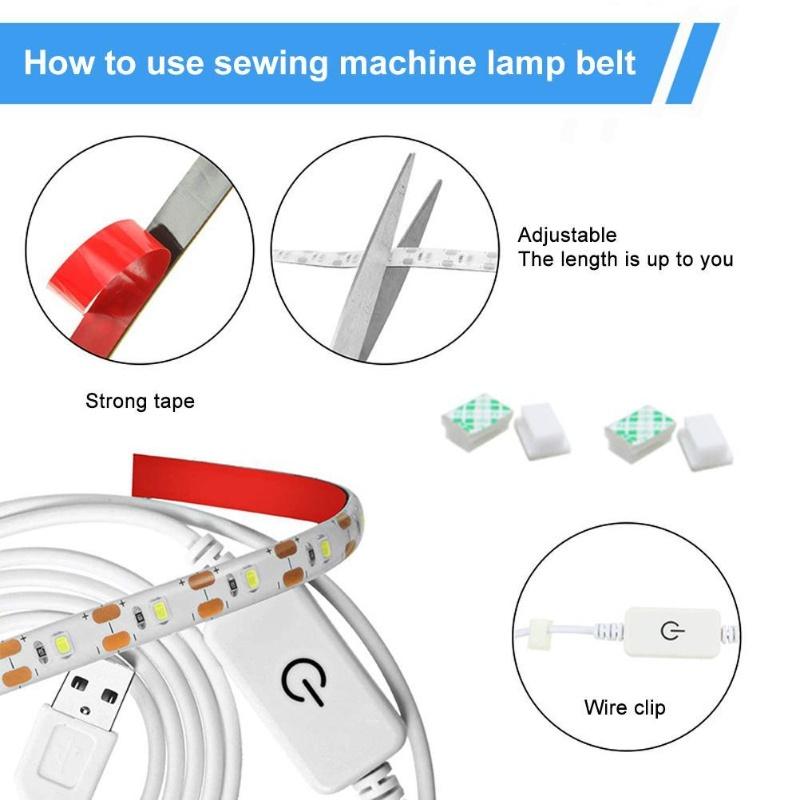 How to use sewing machine lamp belt

Adjustable
The length is up to you

Strong tape

Wire clip