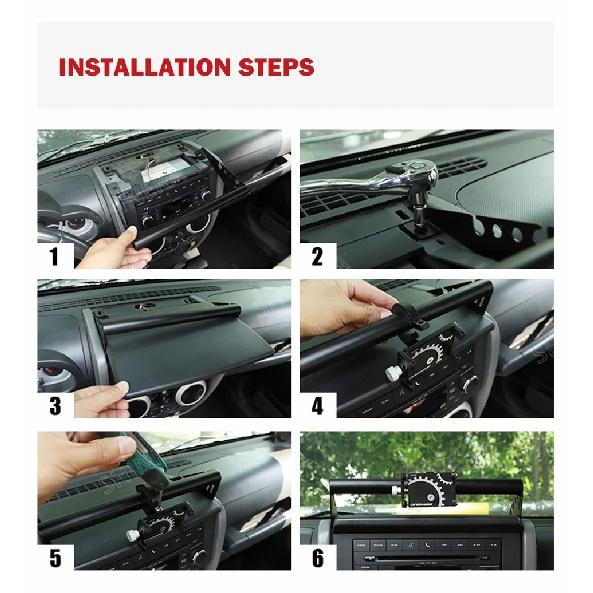 INSTALLATION STEPS

1

2

3

4

5

6