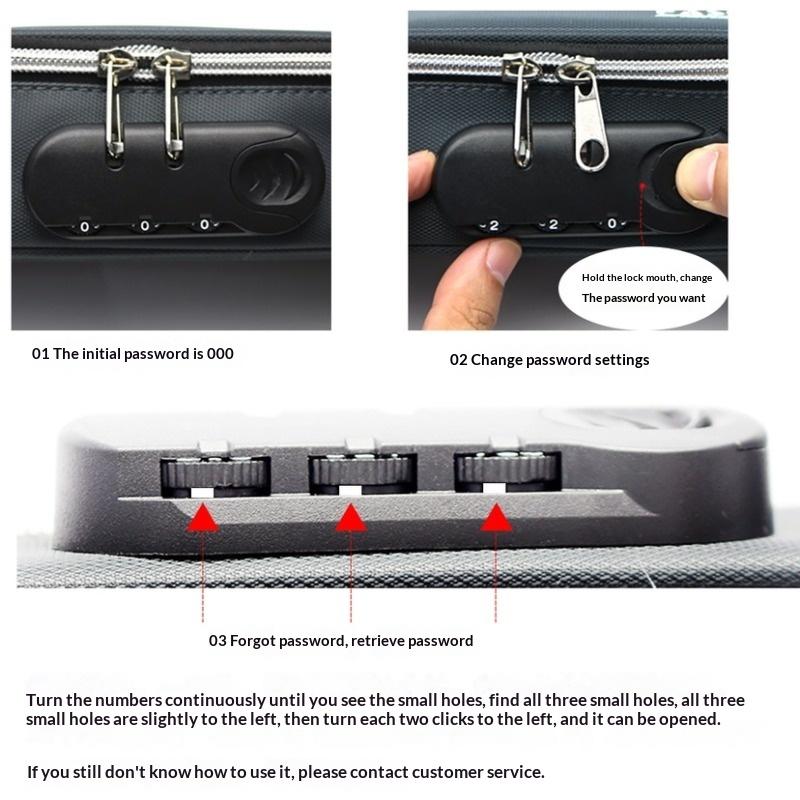 0 0 0

2 2 0

Hold the lock mouth, change
The password you want

01 The initial password is 000

02 Change password settings

03 Forgot password, retrieve password

Turn the numbers continuously until you see the small holes, find all three small holes, all three small holes are slightly to the left, then turn each two clicks to the left, and it can be opened.

If you still don't know how to use it, please contact customer service.