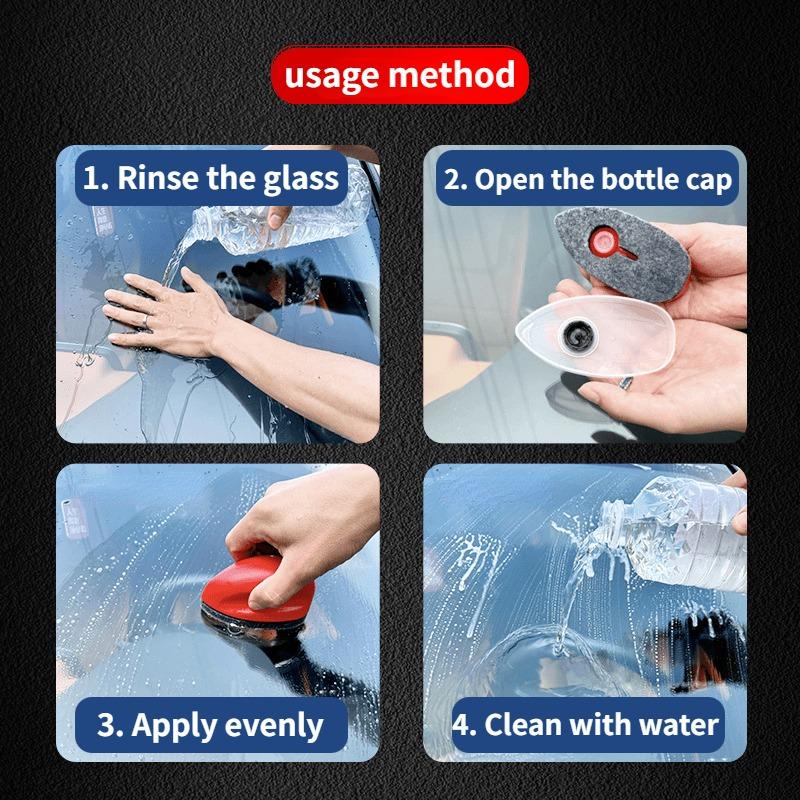 usage method

1. Rinse the glass

2. Open the bottle cap

3. Apply evenly

4. Clean with water