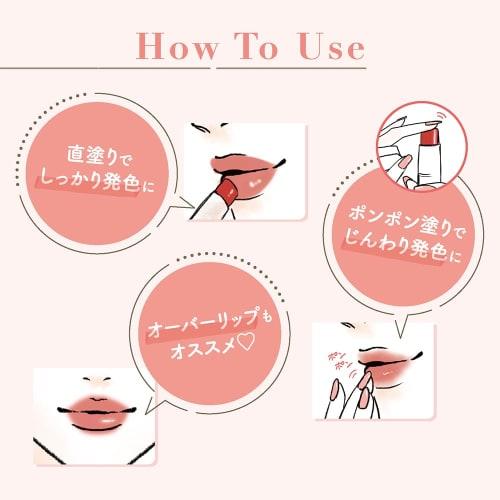 How To Use

直塗りで
しっかり発色に

ポンポン塗りで
じんわり発色に

オーバーリップも
オススメ♡

ポン
ポン