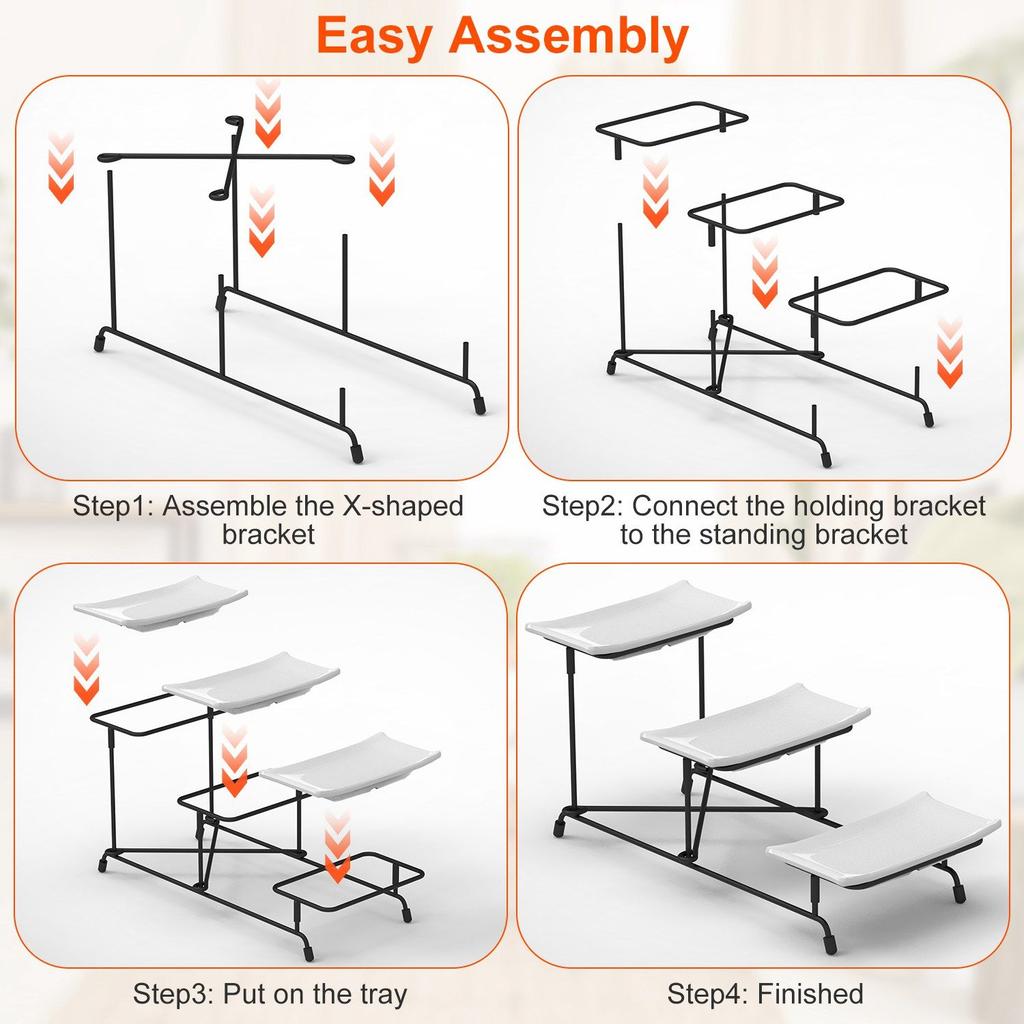 Easy Assembly

Step1: Assemble the X-shaped bracket

Step2: Connect the holding bracket to the standing bracket

Step3: Put on the tray

Step4: Finished