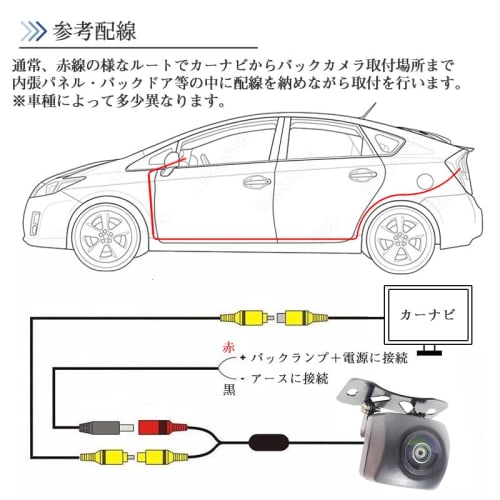 参考配線

通常、赤線の様なルートでカーナビからバックカメラ取付場所まで内張パネル・バックドア等の中に配線を納めながら取付を行います。
※車種によって多少異なります。

カーナビ

赤
+ バックランプ＋電源に接続
- アースに接続
黒