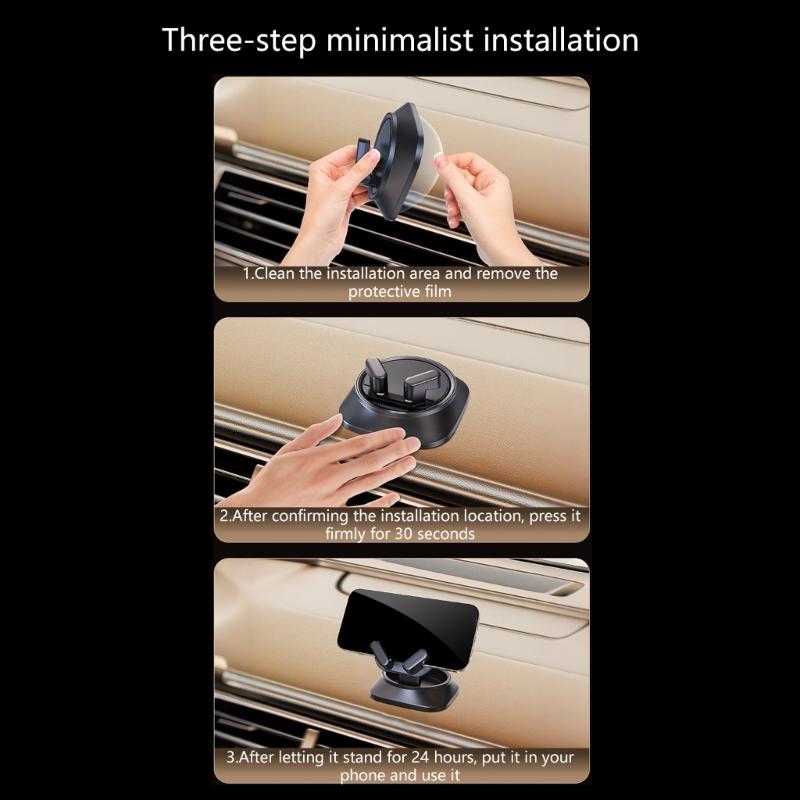 Three-step minimalist installation

1.Clean the installation area and remove the protective film

2.After confirming the installation location, press it firmly for 30 seconds

3.After letting it stand for 24 hours, put it in your phone and use it