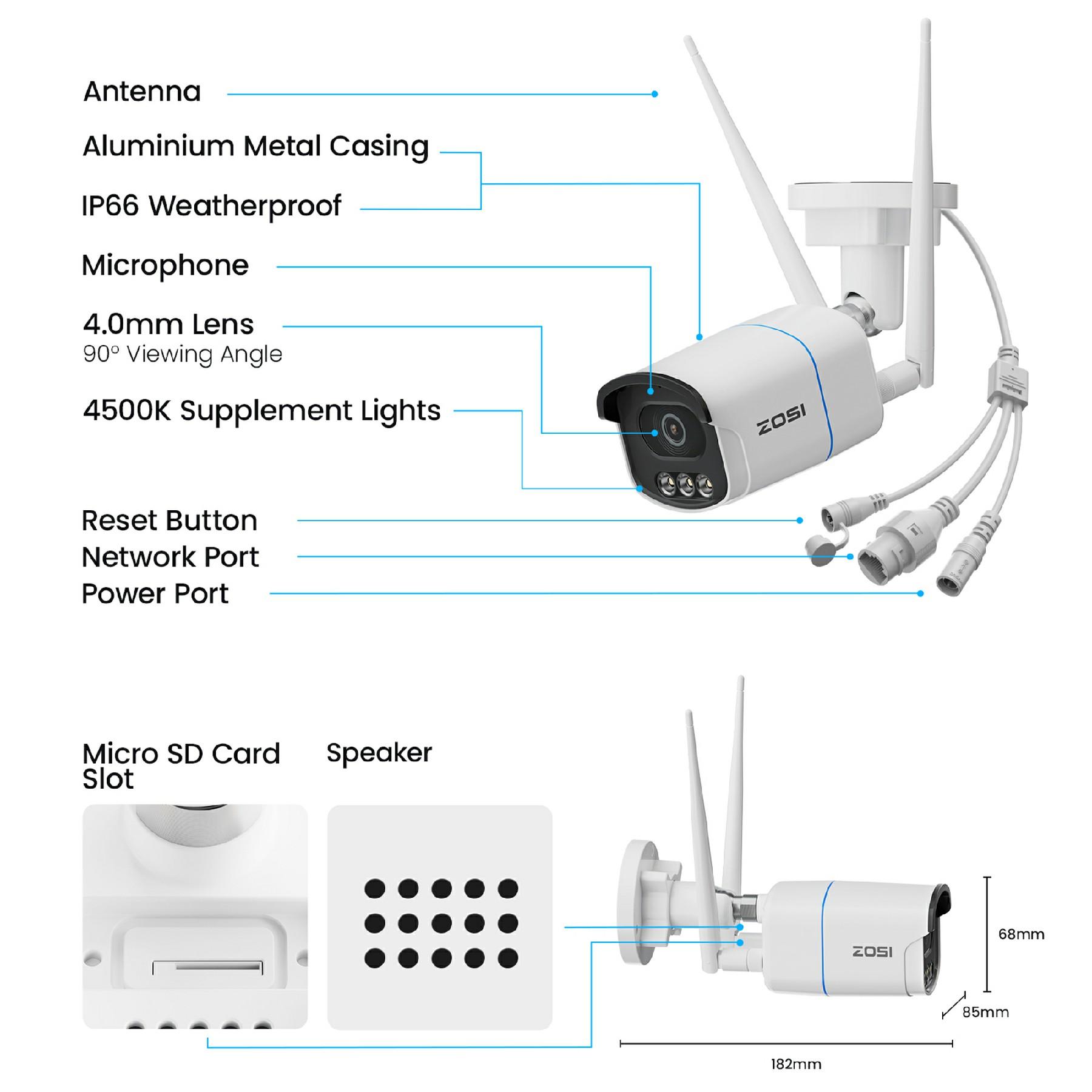 Antenna

Aluminium Metal Casing

IP66 Weatherproof

Microphone

4.0mm Lens
90° Viewing Angle

4500K Supplement Lights

ZOSI

Reset Button

Network Port

Power Port

Micro SD Card Slot

Speaker

ZOSI

68mm

85mm

182mm