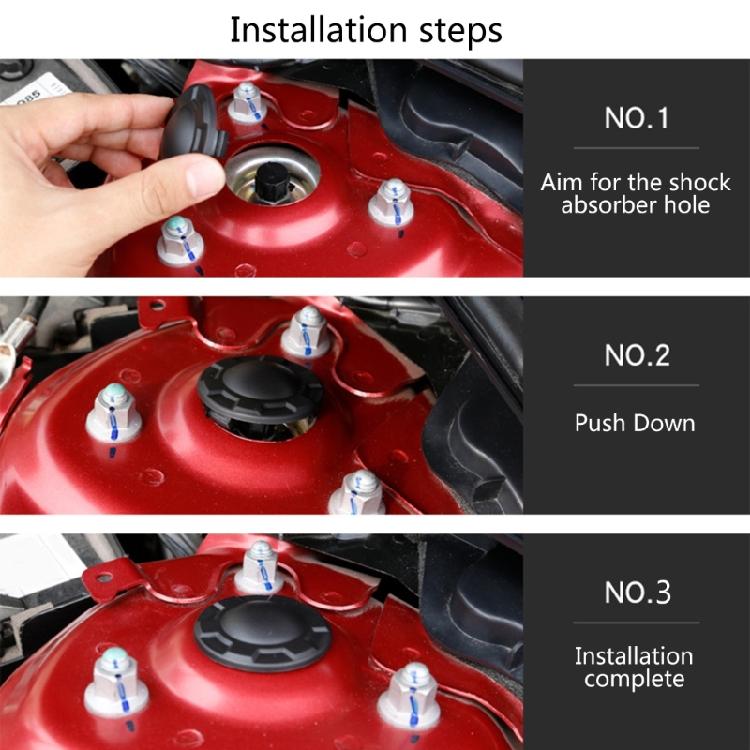 Installation steps

NO.1

Aim for the shock absorber hole

NO.2

Push Down

NO.3

Installation complete