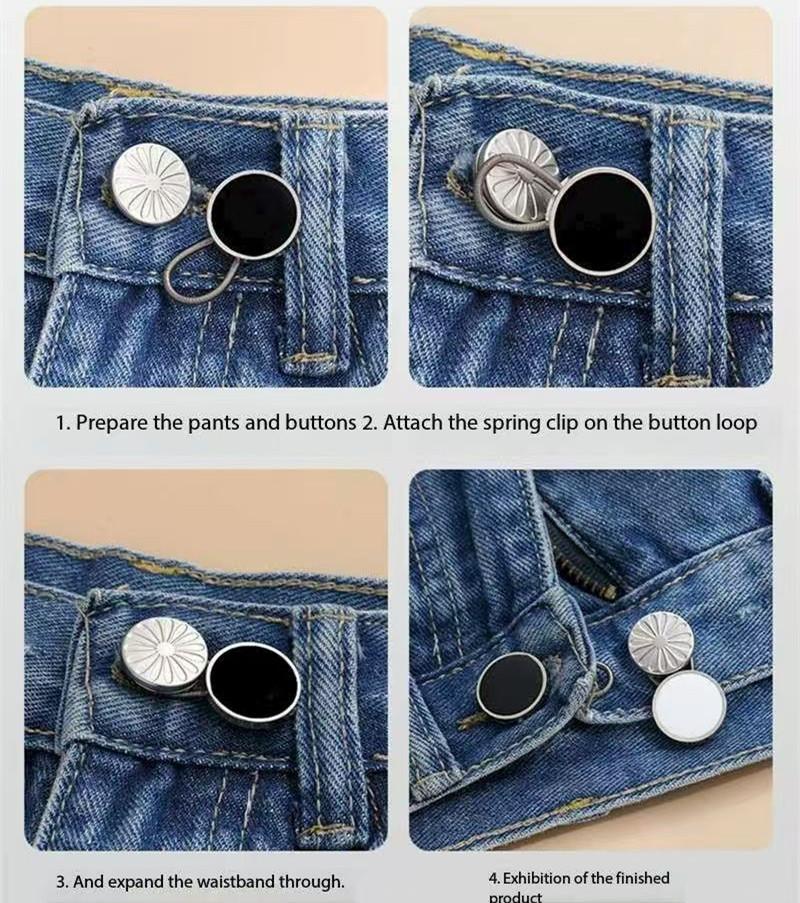 1. Prepare the pants and buttons 2. Attach the spring clip on the button loop

3. And expand the waistband through.

4. Exhibition of the finished product