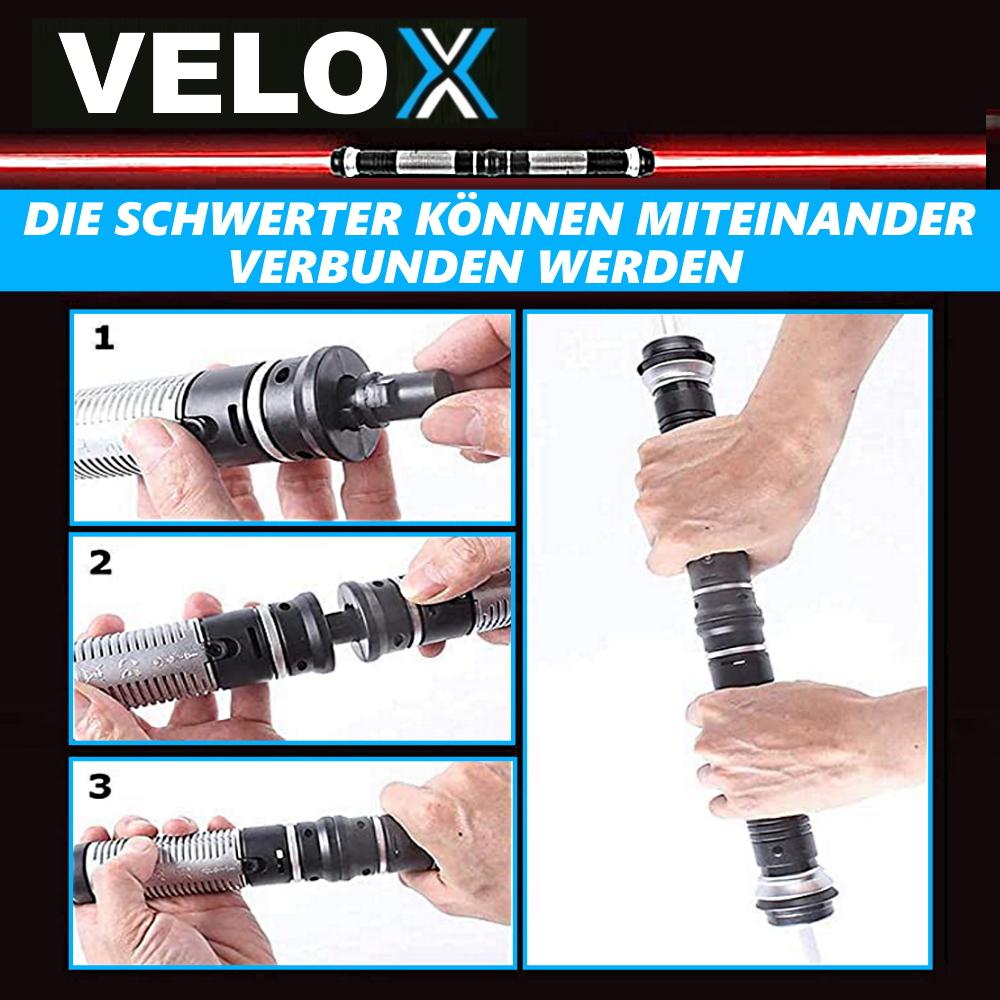 VELOX

DIE SCHWERTER KÖNNEN MITEINANDER VERBUNDEN WERDEN

1

2

3