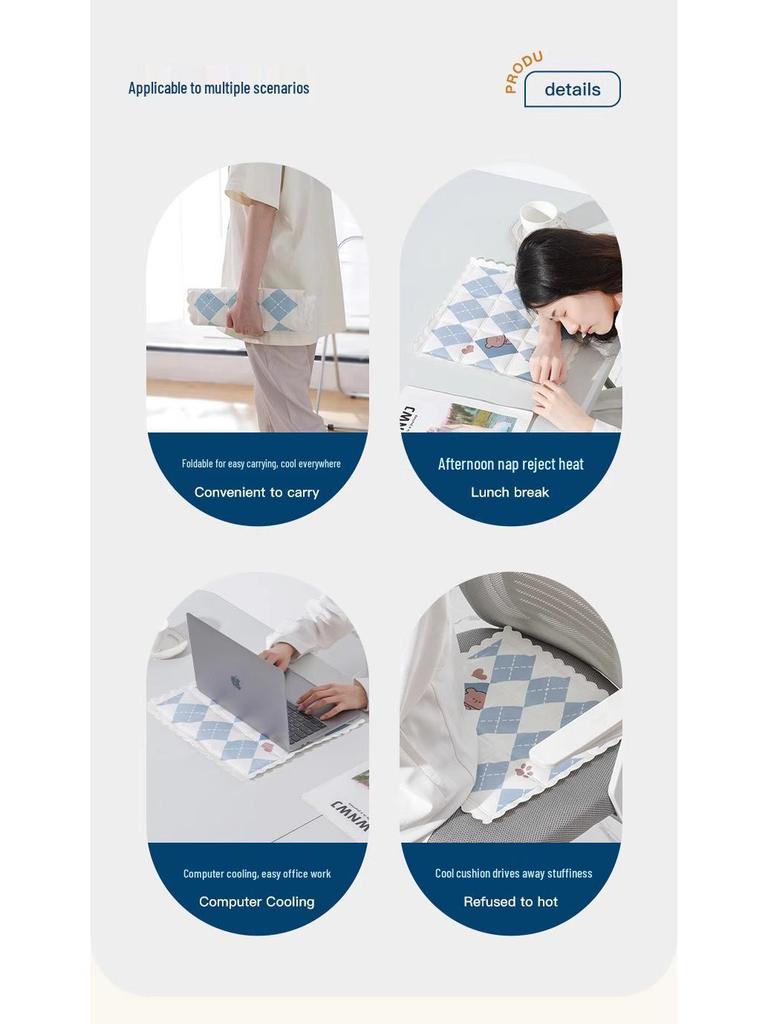 Applicable to multiple scenarios

PRODU details

Foldable for easy carrying, cool everywhere
Convenient to carry

Afternoon nap reject heat
Lunch break

Computer cooling, easy office work
Computer Cooling

Cool cushion drives away stuffiness
Refused to hot