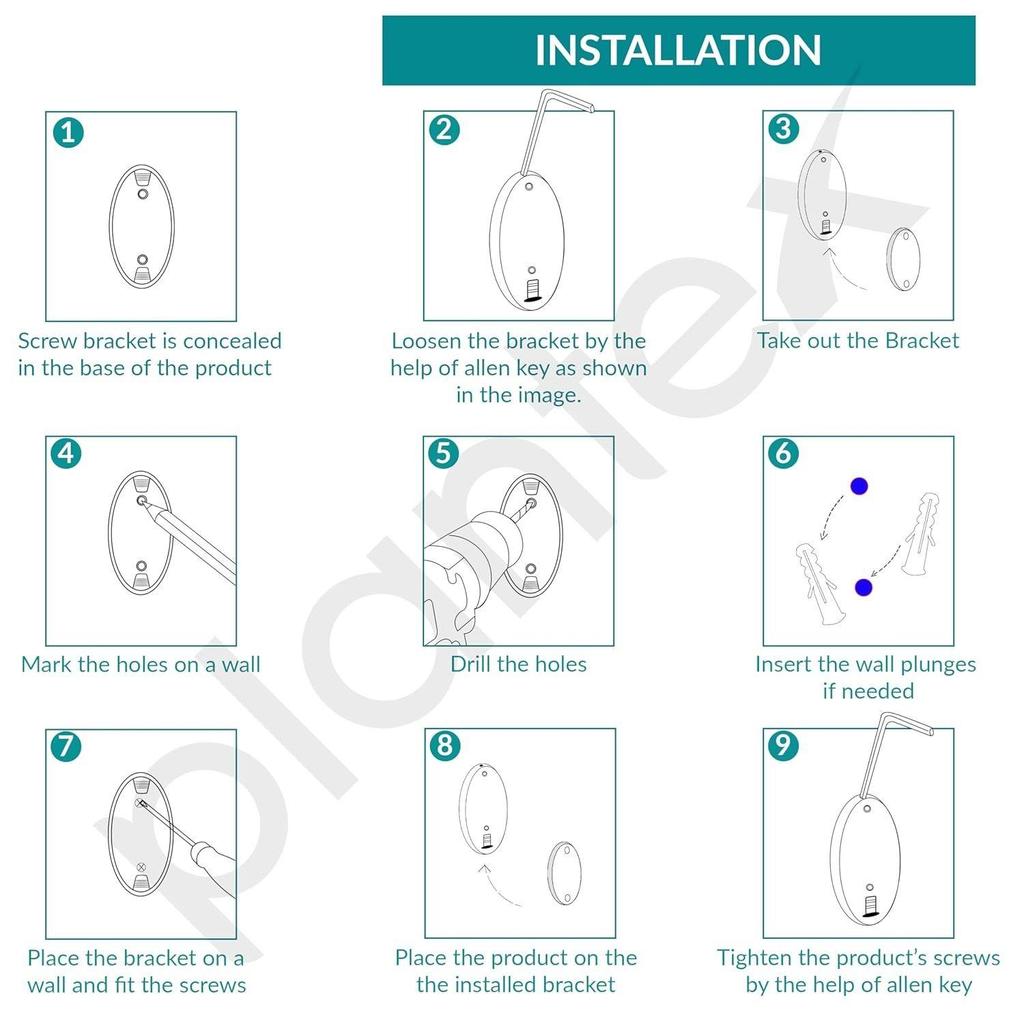 INSTALLATION

1
Screw bracket is concealed in the base of the product

2
Loosen the bracket by the help of allen key as shown in the image.

3
Take out the Bracket

4
Mark the holes on a wall

5
Drill the holes

6
Insert the wall plunges if needed

7
Place the bracket on a wall and fit the screws

8
Place the product on the the installed bracket

9
Tighten the product's screws by the help of allen key

plantex