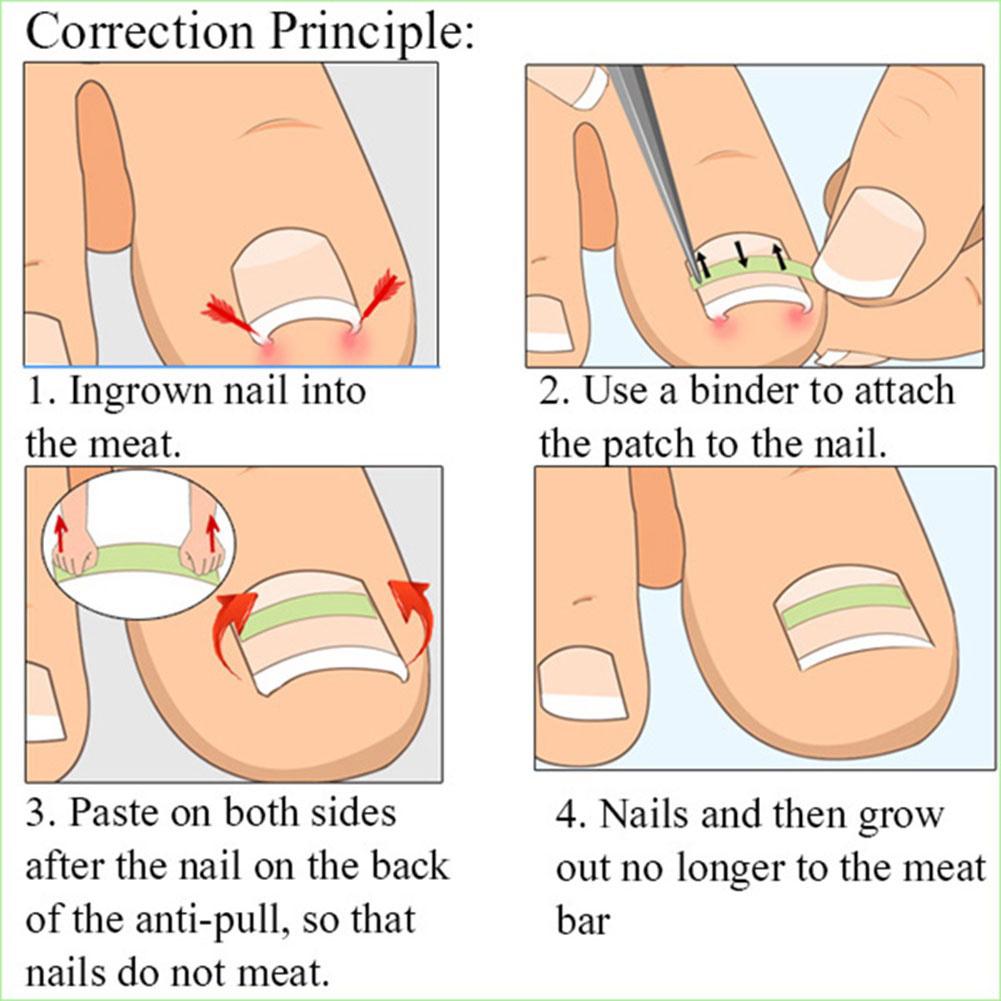 Correction Principle:

1. Ingrown nail into the meat.

2. Use a binder to attach the patch to the nail.

3. Paste on both sides after the nail on the back of the anti-pull, so that nails do not meat.

4. Nails and then grow out no longer to the meat bar