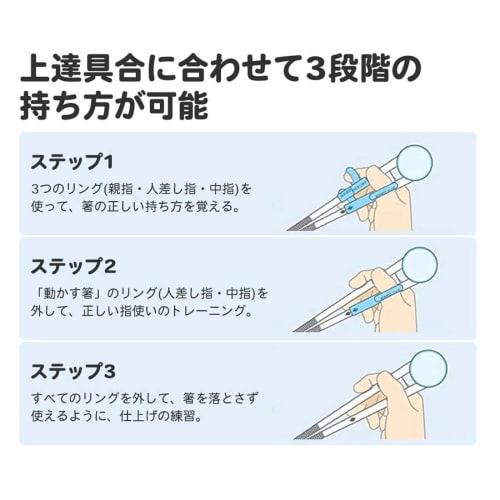 上達具合に合わせて3段階の持ち方が可能

ステップ1
3つのリング(親指・人差し指・中指)を使って、箸の正しい持ち方を覚える。

ステップ2
「動かす箸」のリング(人差し指・中指)を外して、正しい指使いのトレーニング。

ステップ3
すべてのリングを外して、箸を落とさず使えるように、仕上げの練習。