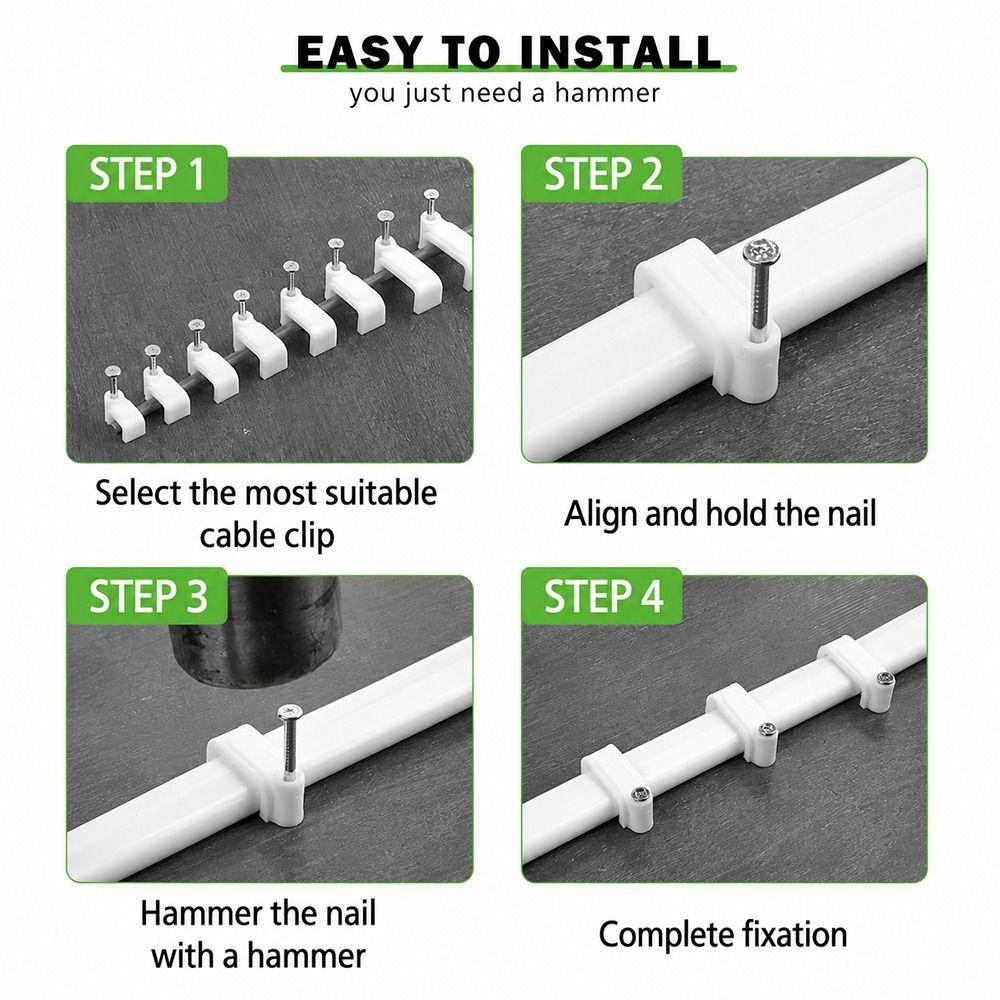 EASY TO INSTALL
you just need a hammer

STEP 1

Select the most suitable cable clip

STEP 2

Align and hold the nail

STEP 3

Hammer the nail with a hammer

STEP 4

Complete fixation