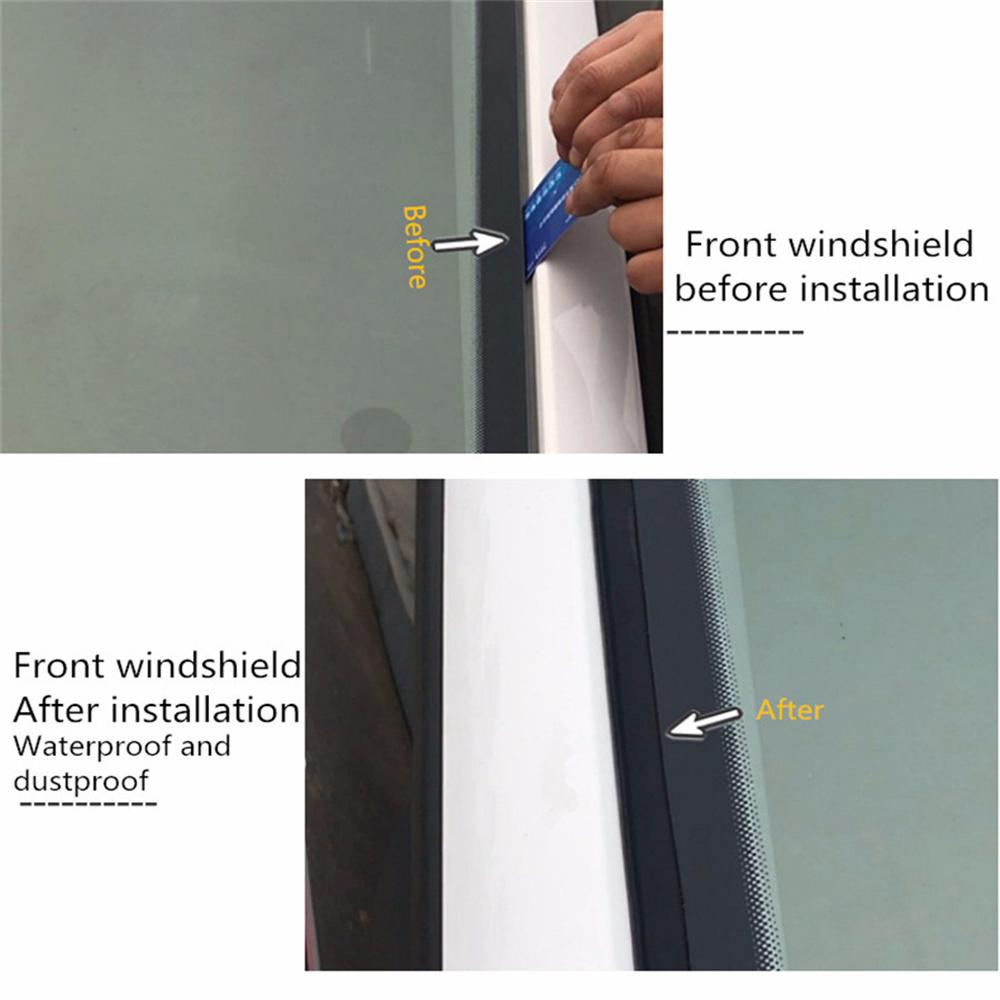 Before

Front windshield before installation

----------

Front windshield After installation

Waterproof and dustproof

----------

After