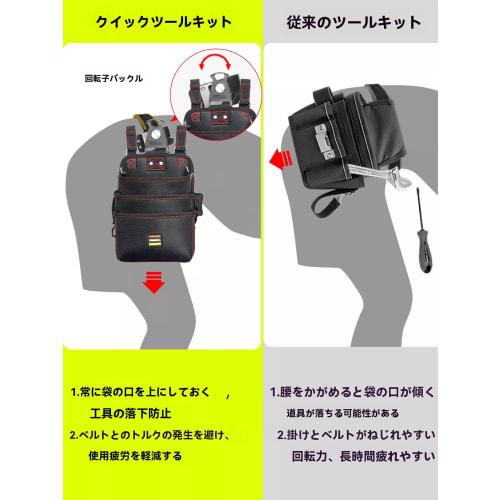 クイックツールキット

回転子バックル

1.常に袋の口を上にしておく ，

工具の落下防止

2.ベルトとのトルクの発生を避け、

使用疲労を軽減する

従来のツールキット

1.腰をかがめると袋の口が傾く

道具が落ちる可能性がある

2.掛けとベルトがねじれやすい

回転力、長時間疲れやすい