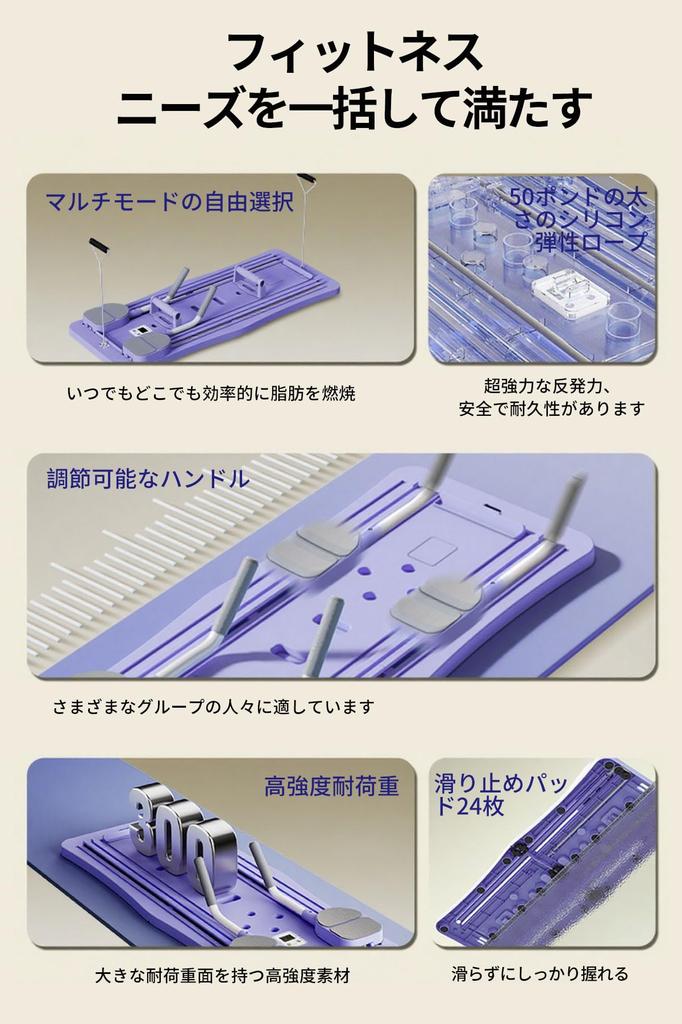 フィットネス
ニーズを一括して満たす

マルチモードの自由選択

いつでもどこでも効率的に脂肪を燃焼

50ポンドの太さのシリコン弾性ロープ

超強力な反発力、安全で耐久性があります

調節可能なハンドル

さまざまなグループの人々に適しています

高強度耐荷重

300

大きな耐荷重面を持つ高強度素材

滑り止めパッド24枚

滑らずにしっかり握れる