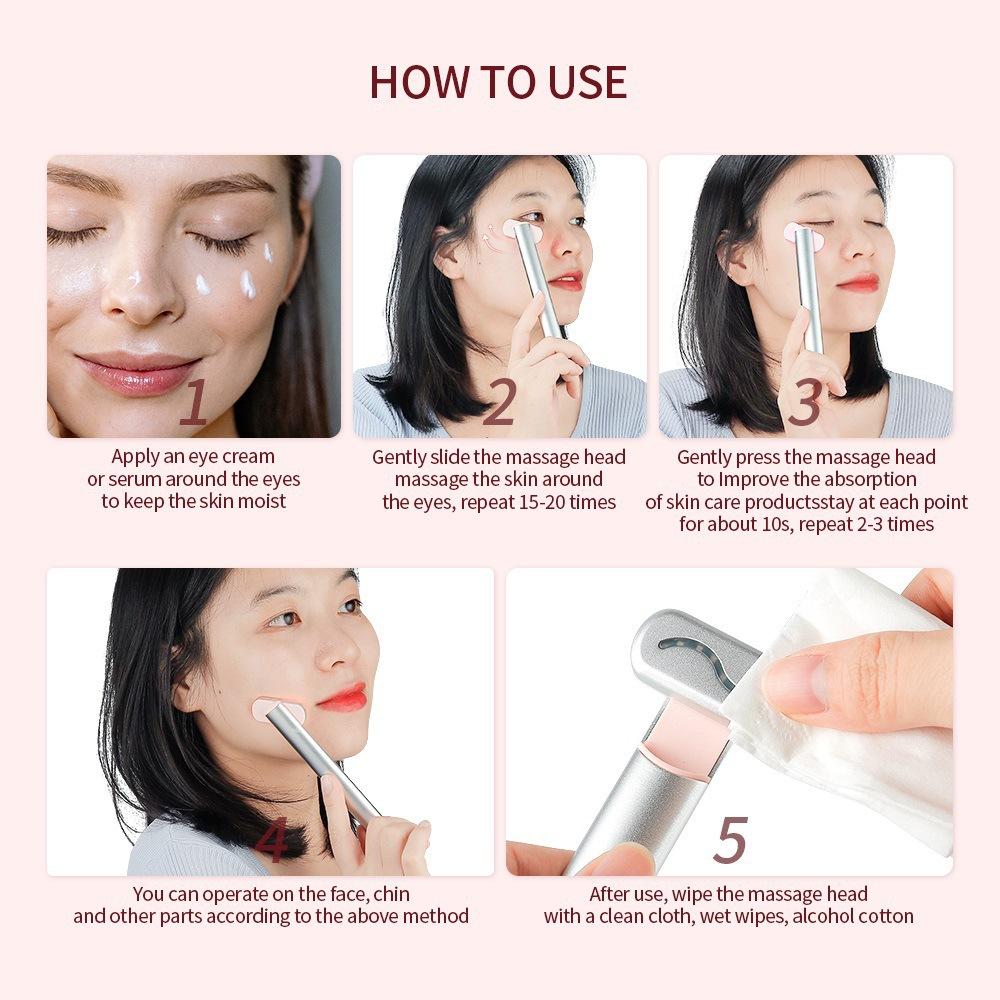 HOW TO USE

1

Apply an eye cream or serum around the eyes to keep the skin moist

2

Gently slide the massage head massage the skin around the eyes, repeat 15-20 times

3

Gently press the massage head to Improve the absorption of skin care productsstay at each point for about 10s, repeat 2-3 times

4

You can operate on the face, chin and other parts according to the above method

5

After use, wipe the massage head with a clean cloth, wet wipes, alcohol cotton