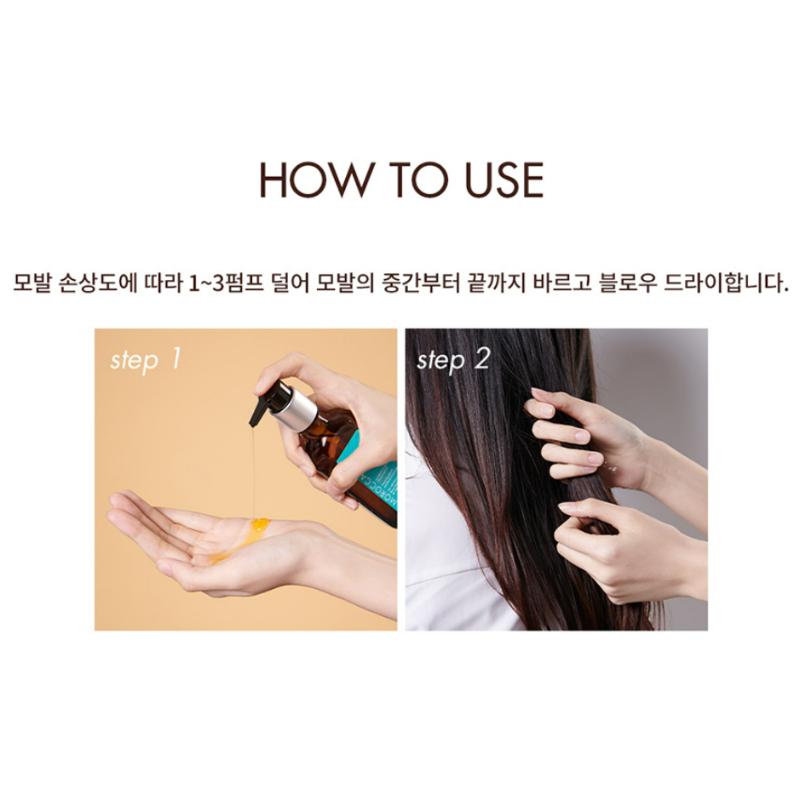 HOW TO USE

모발 손상도에 따라 1~3펌프 덜어 모발의 중간부터 끝까지 바르고 블로우 드라이합니다.

step 1

step 2