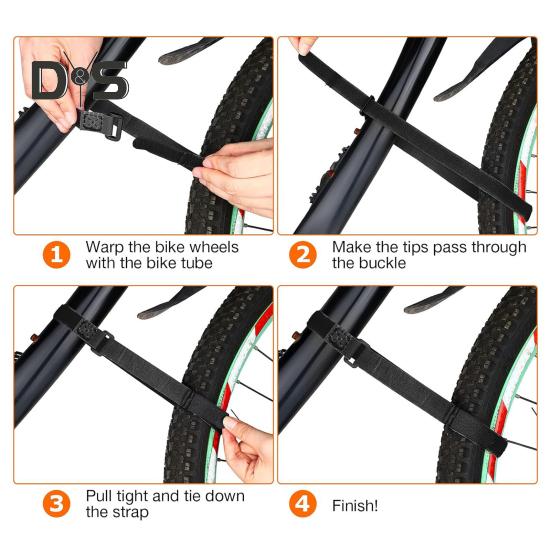 D&S

1 Warp the bike wheels with the bike tube

2 Make the tips pass through the buckle

3 Pull tight and tie down the strap

4 Finish!