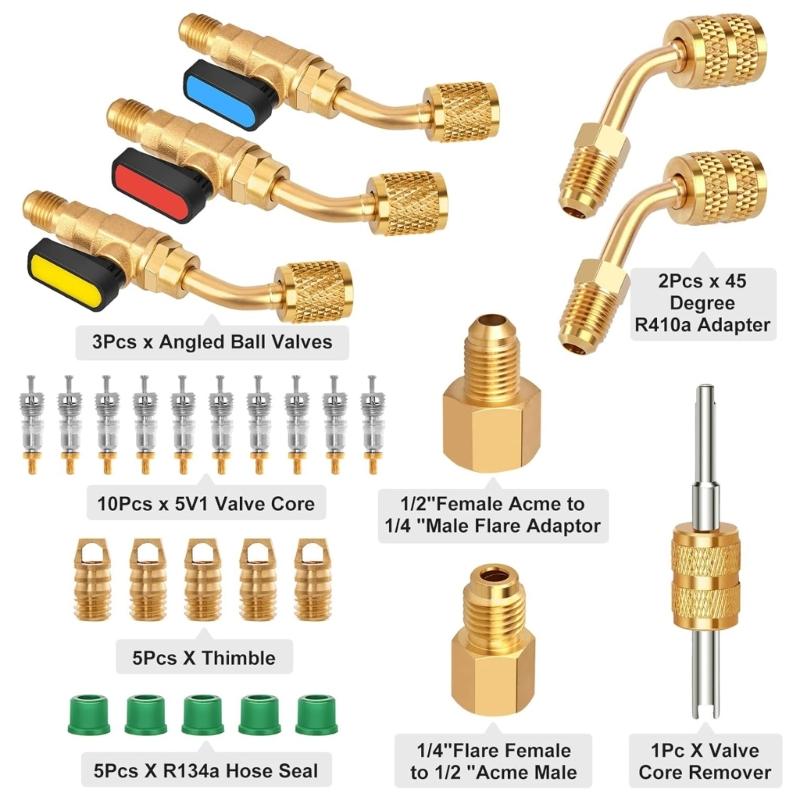 3Pcs x Angled Ball Valves

2Pcs x 45 Degree R410a Adapter

10Pcs x 5V1 Valve Core

1/2"Female Acme to 1/4 "Male Flare Adaptor

5Pcs X Thimble

5Pcs X R134a Hose Seal

1/4"Flare Female to 1/2 "Acme Male

1Pc X Valve Core Remover