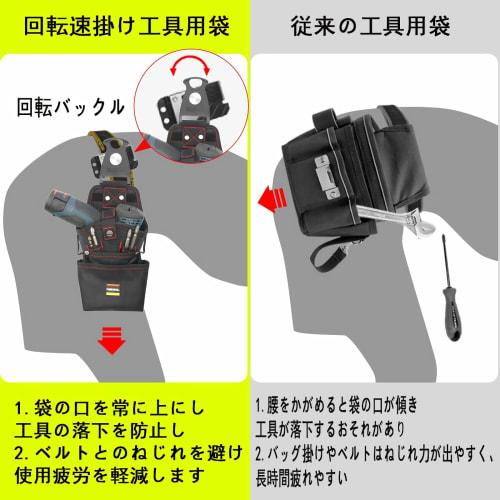 回転速掛け工具用袋

回転バックル

1. 袋の口を常に上にし
工具の落下を防止し
2. ベルトとのねじれを避け
使用疲労を軽減します

従来の工具用袋

1. 腰をかがめると袋の口が傾き
工具が落下するおそれがあり
2. バッグ掛けやベルトはねじれ力が出やすく、
長時間疲れやすい