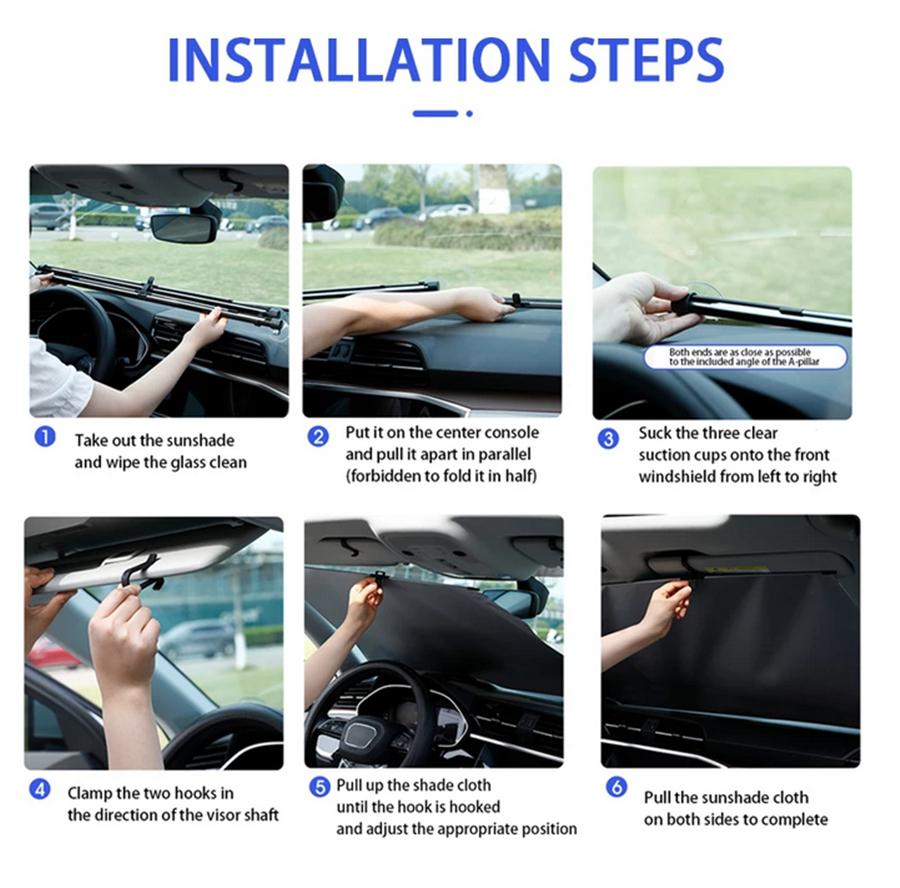 INSTALLATION STEPS

Both ends are as close as possible to the included angle of the A-pillar

1 Take out the sunshade and wipe the glass clean

2 Put it on the center console and pull it apart in parallel (forbidden to fold it in half)

3 Suck the three clear suction cups onto the front windshield from left to right

4 Clamp the two hooks in the direction of the visor shaft

5 Pull up the shade cloth until the hook is hooked and adjust the appropriate position

6 Pull the sunshade cloth on both sides to complete