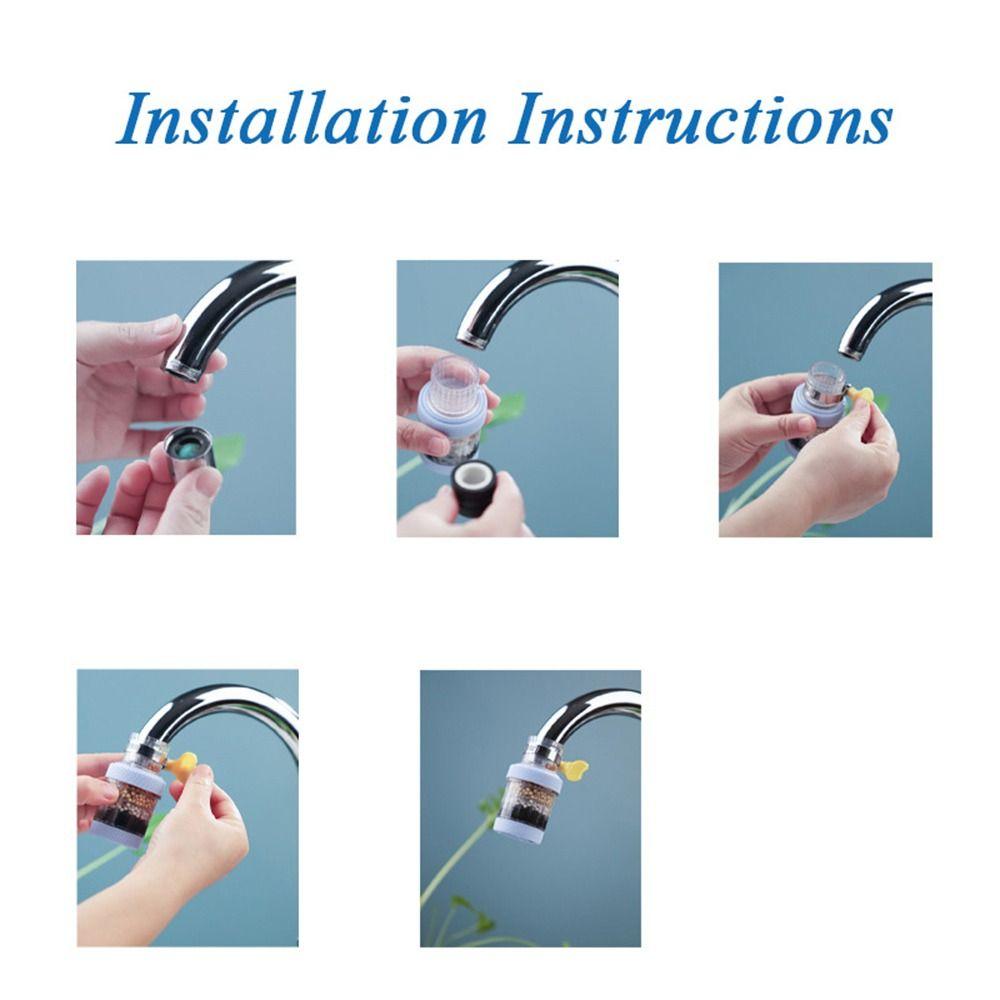 Installation Instructions